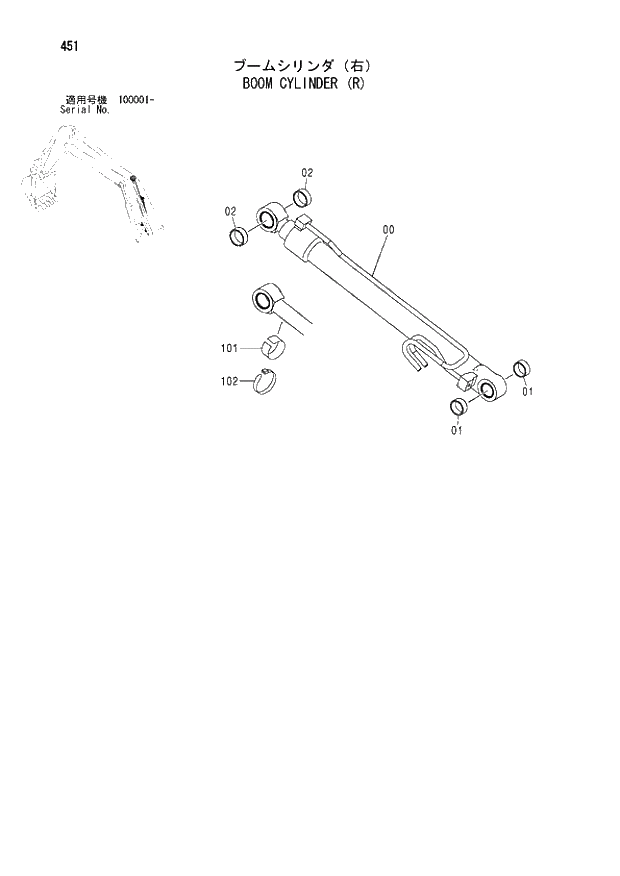 451

ブームシリンダ（右）
BOOM CYLINDER (R)

適用号機 100001-
Serial No.

02
02
00
101
102
01
01