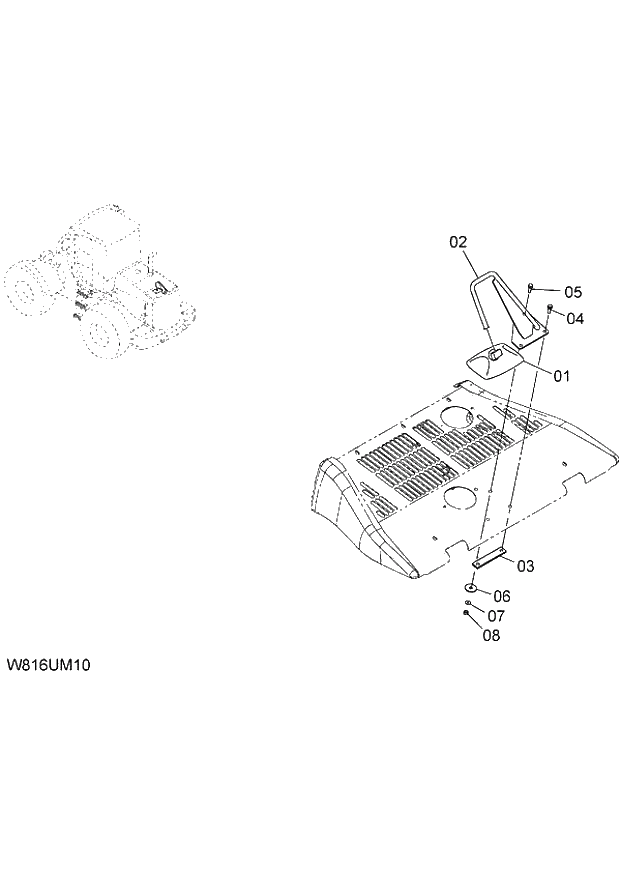 02
05
04
01
03
06
07
08
W816UM10