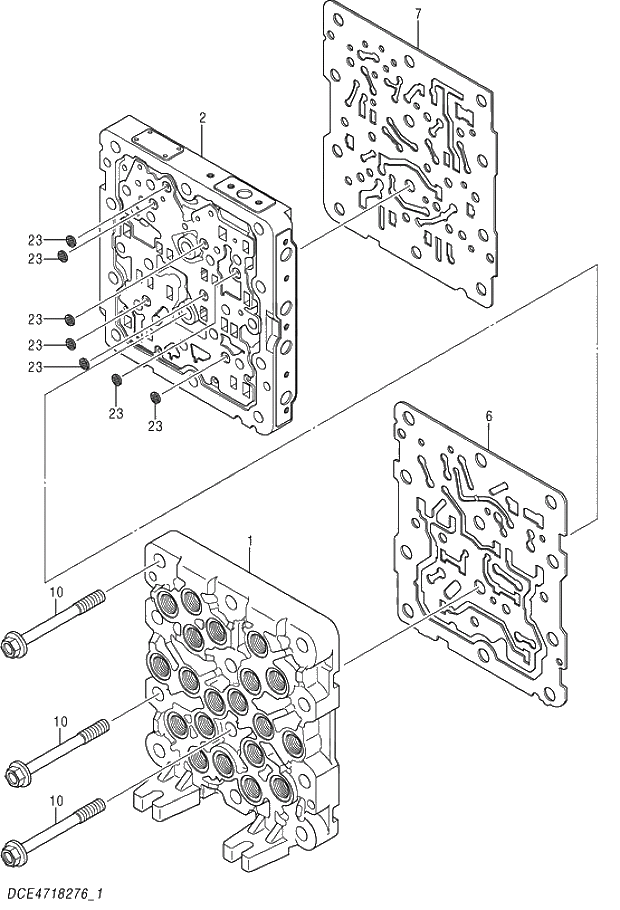 7
2
23
23
23
23
23
23
23
6
1
10
10
10
DCE4718276_1