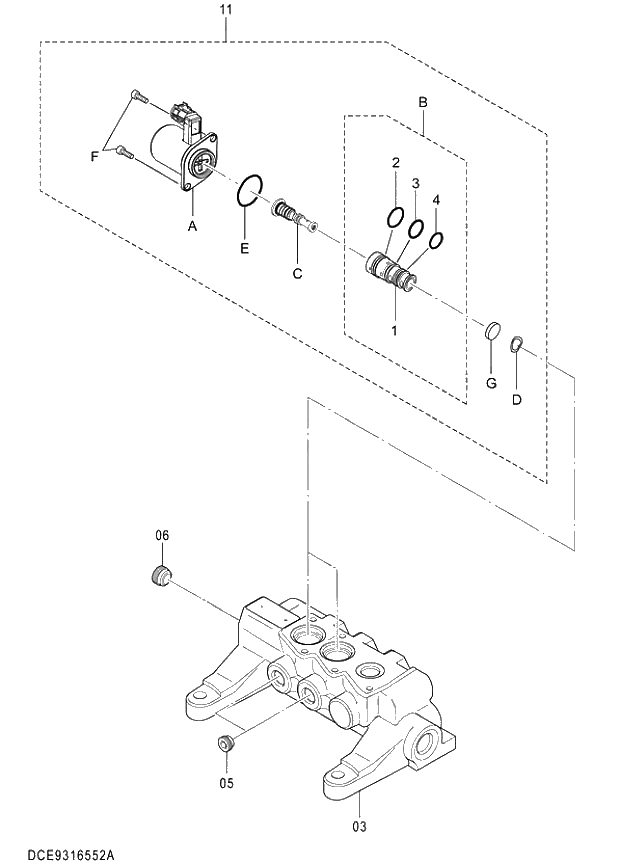 11
B
F
2
3
4
A
E
C
1
G
D
06
05
03
DCE9316552A