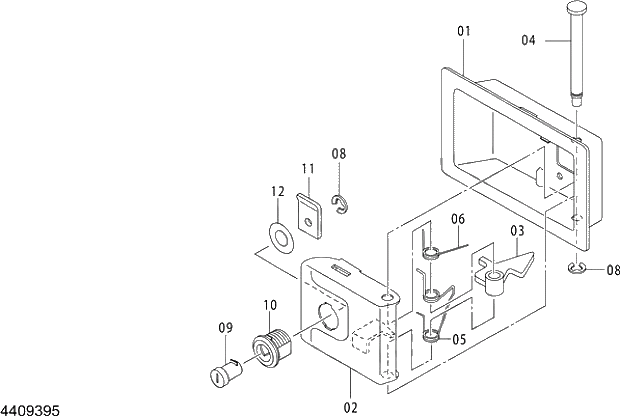 01
04
08
11
12
06
03
08
10
09
05
02
4409395