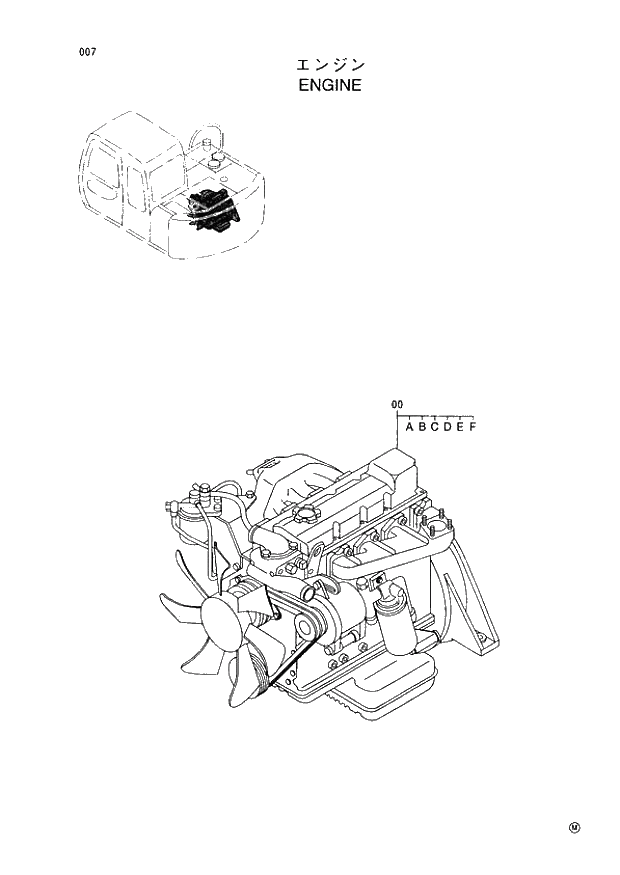 007

エンジン
ENGINE

00
A B C D E F

Ⓜ