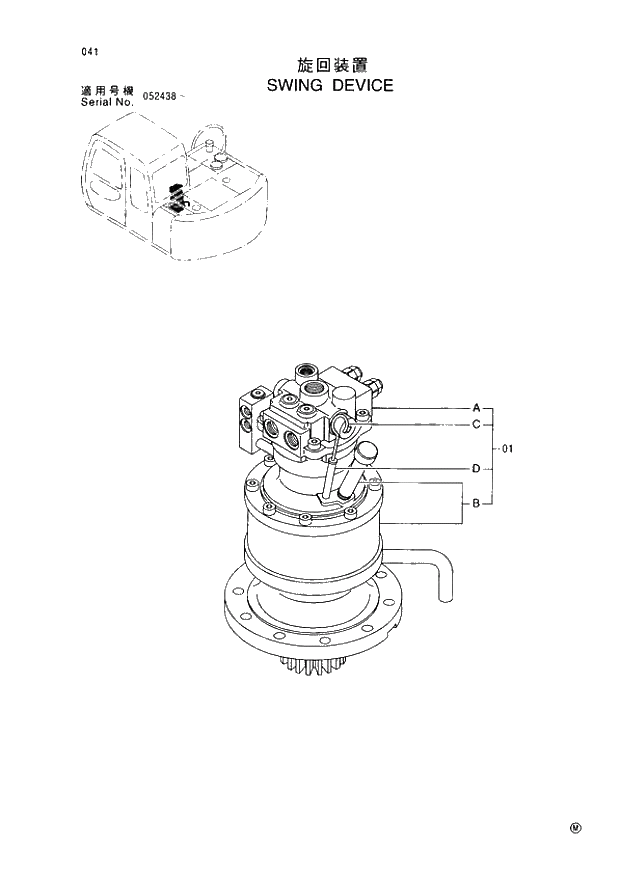 041

旋回装置
SWING DEVICE

適用号機
Serial No. 052438～

A
C
01
D
B

Ⓜ