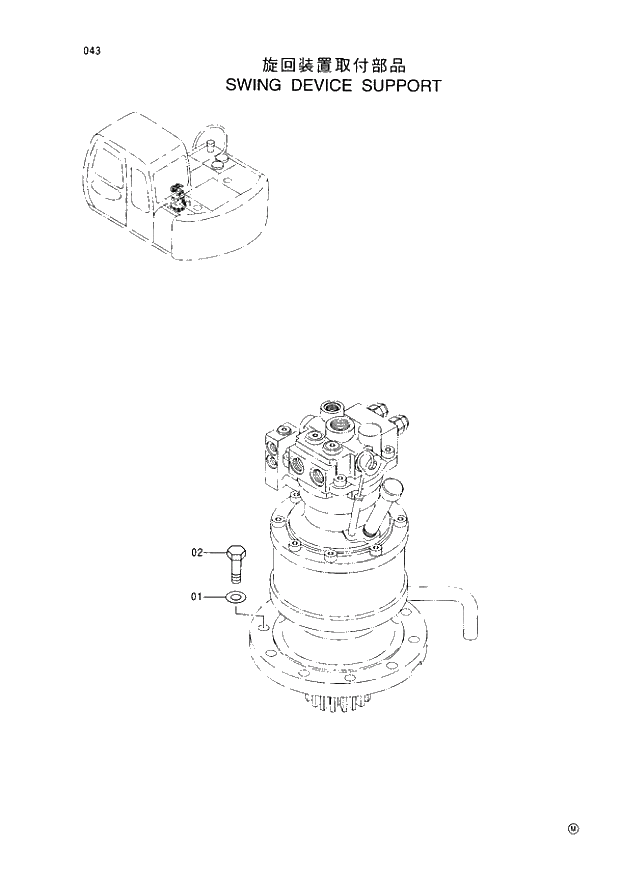 043

旋回装置取付部品
SWING DEVICE SUPPORT

02

01

Ⓜ