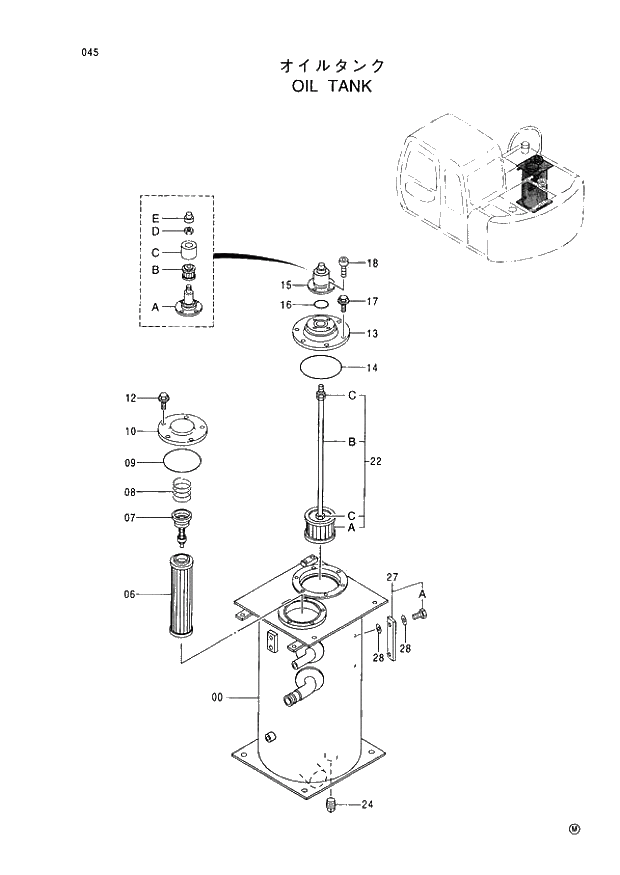 045

オイルタンク
OIL TANK

E
D
C
B
A

18
15
16
17
13
14

12
10
09
08
07
06

C
B
22
C
A

27
A
28
28

00

24

Ⓜ