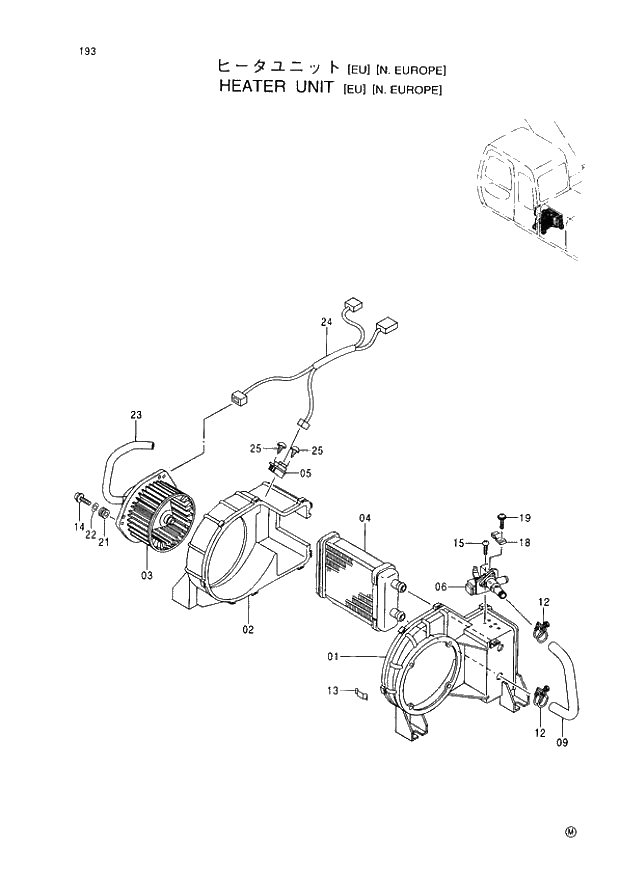 193

ヒータユニット [EU] [N. EUROPE]
HEATER UNIT [EU] [N. EUROPE]

24
23
25
25
05
14
22
21
03
02
04
19
15
18
06
12
01
13
12
09
Ⓜ