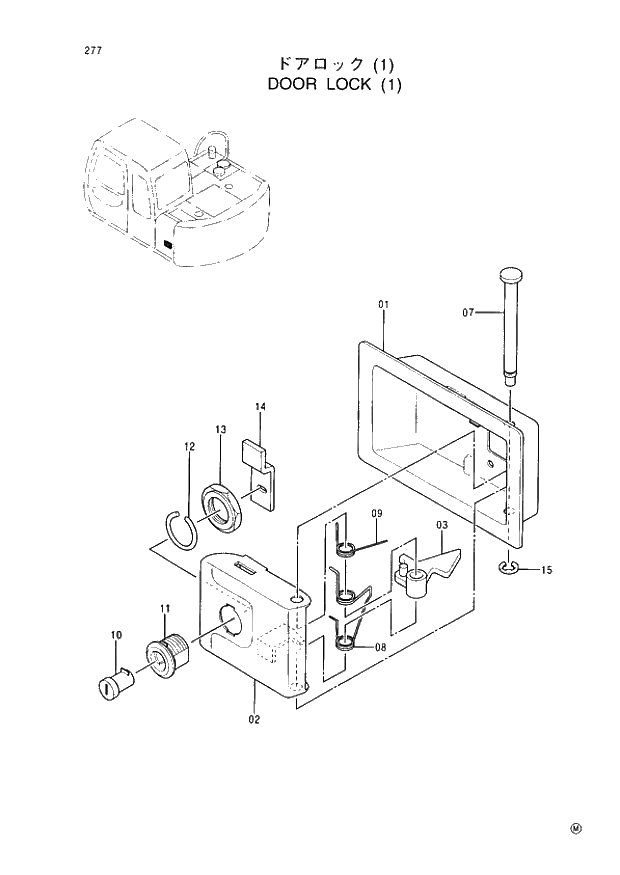 277

ドアロック (1)
DOOR LOCK (1)

01
07
14
13
12
09
03
15
11
10
08
02

Ⓜ