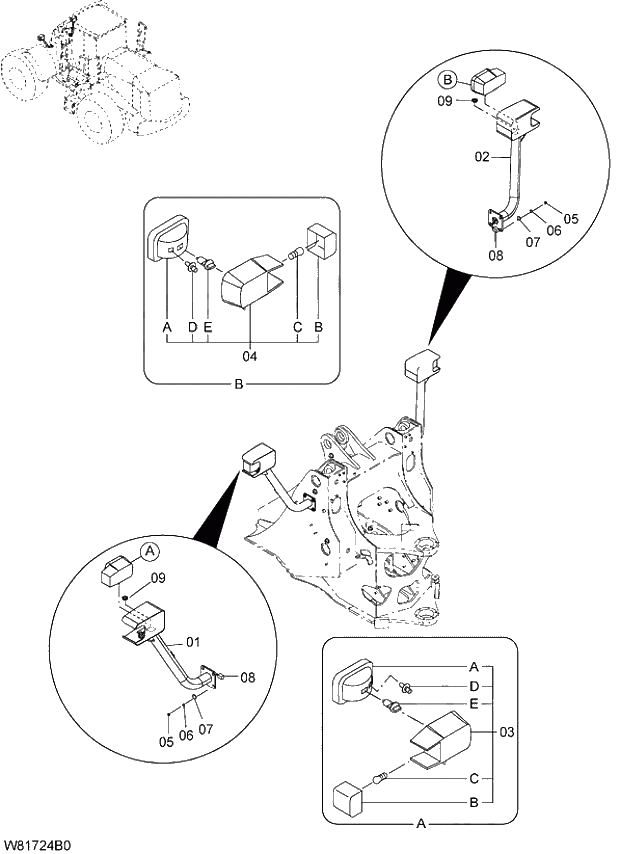 B
09
02
05
06
07
08

A
D
E
C
B
04
B

A
09
01
08
05
06
07

A
D
E
03
C
B
A

W81724B0