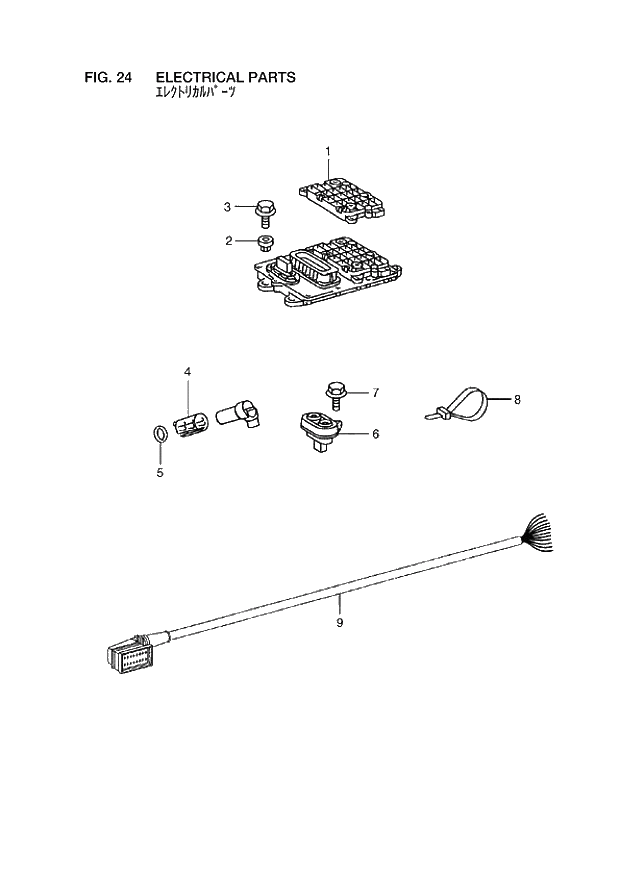 FIG. 24 ELECTRICAL PARTS
ｴﾚｸﾄﾘｶﾙﾊﾟｰﾂ

1
3
2
4
7
8
6
5
9