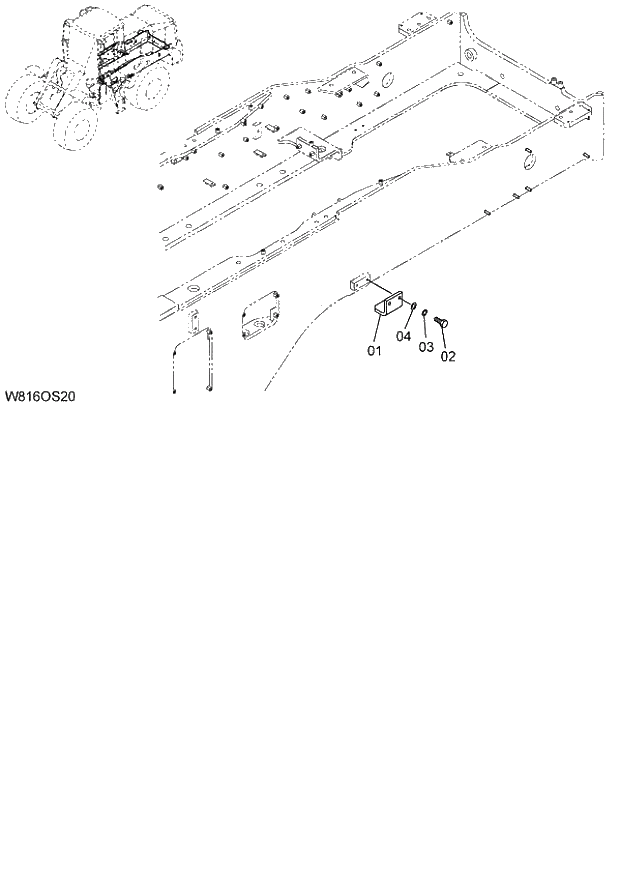 01
04
03
02

W816OS20