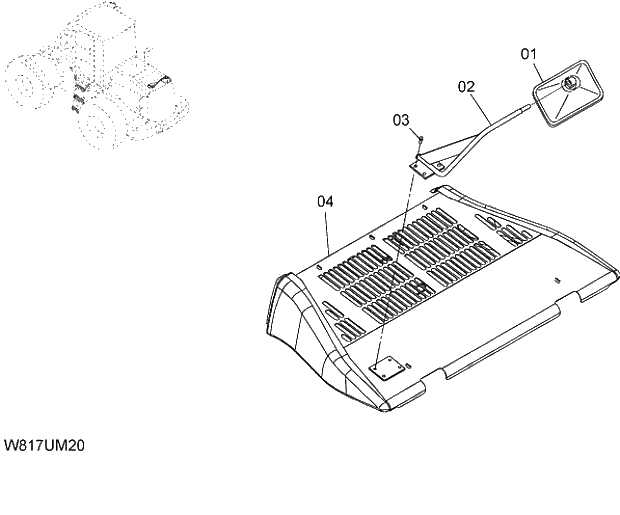 01
02
03
04
W817UM20