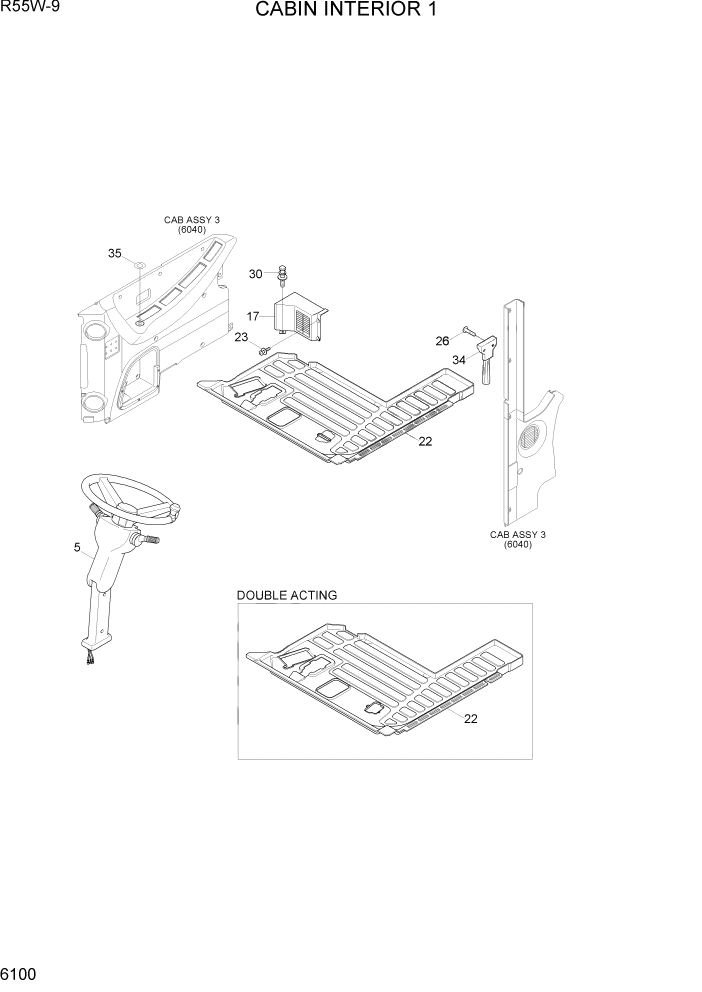 R55W-9

CABIN INTERIOR 1

CAB ASSY 3
(6040)

35

30

17

23

26

34

22

5

CAB ASSY 3
(6040)

DOUBLE ACTING

22

6100