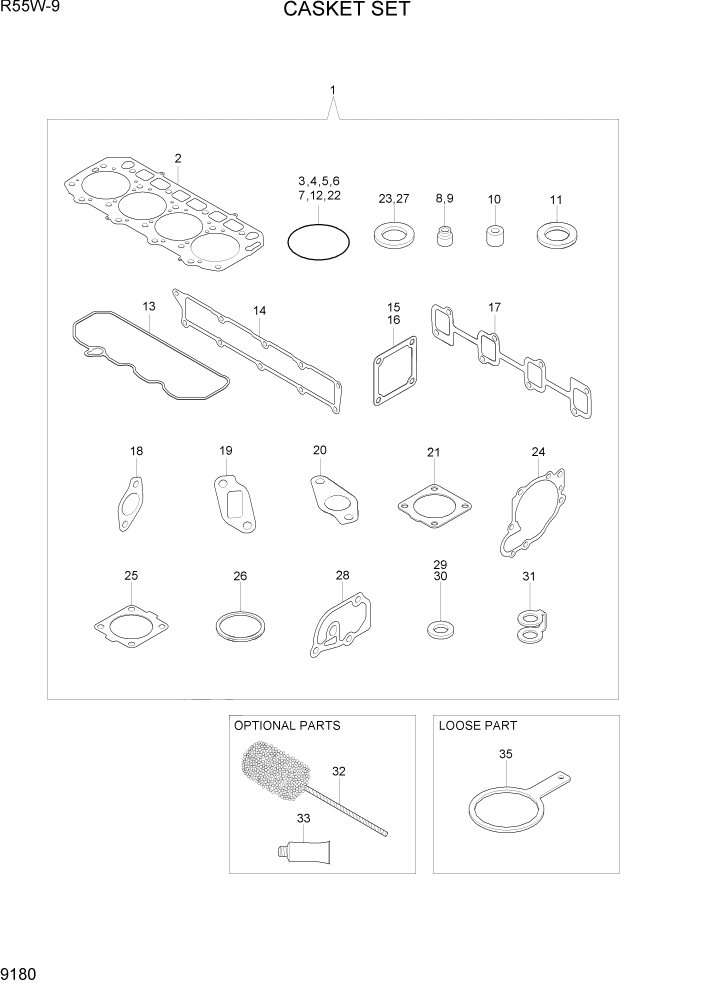 R55W-9

CASKET SET

1

2

3,4,5,6
7,12,22

23,27

8,9

10

11

13

14

15
16

17

18

19

20

21

24

25

26

28

29
30

31

OPTIONAL PARTS

32

33

LOOSE PART

35

9180