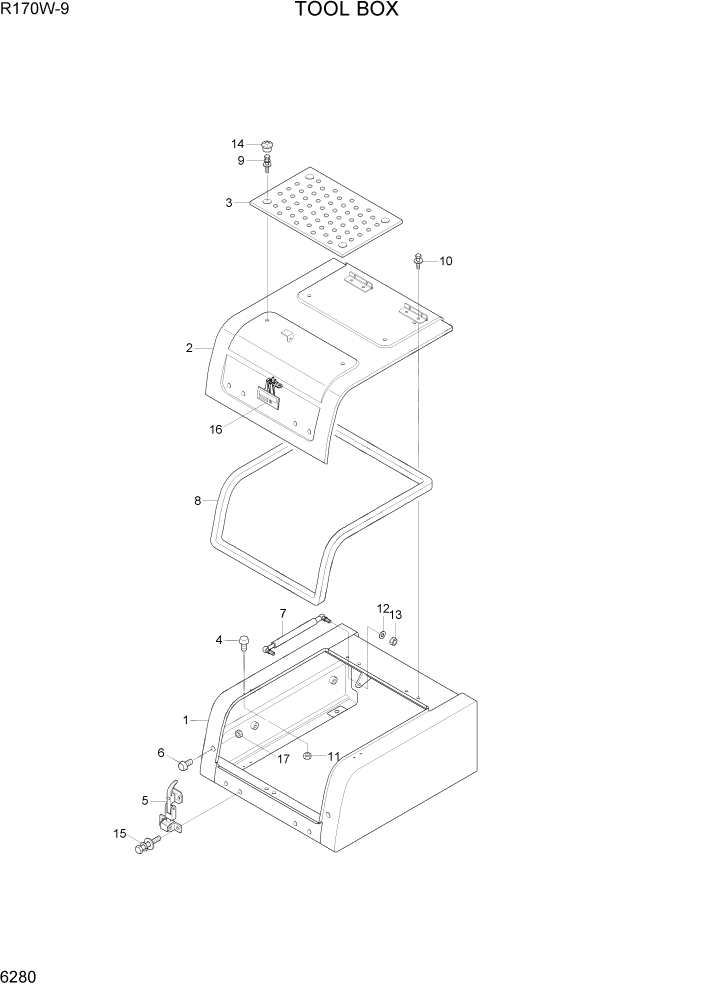 R170W-9

TOOL BOX

14
9
3
10
2
16
8
7
12
13
4
1
6
17
11
5
15

6280