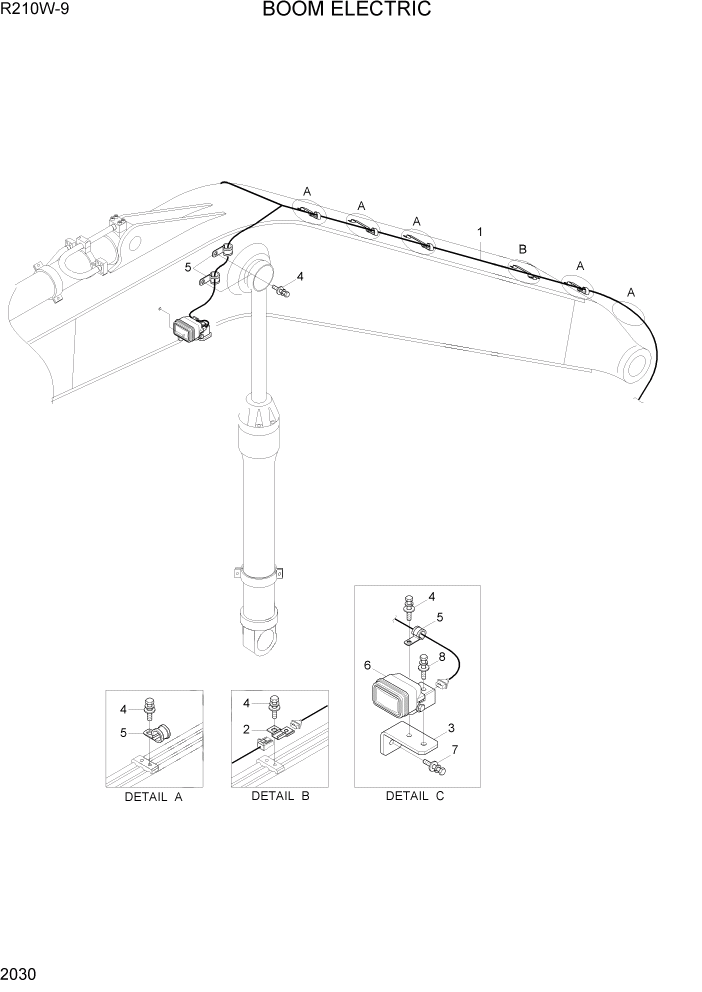 R210W-9

BOOM ELECTRIC

A
A
A
1
B
A
A
5
4

4
5
6
8
3
7

4
5

4
2

DETAIL A

DETAIL B

DETAIL C

2030