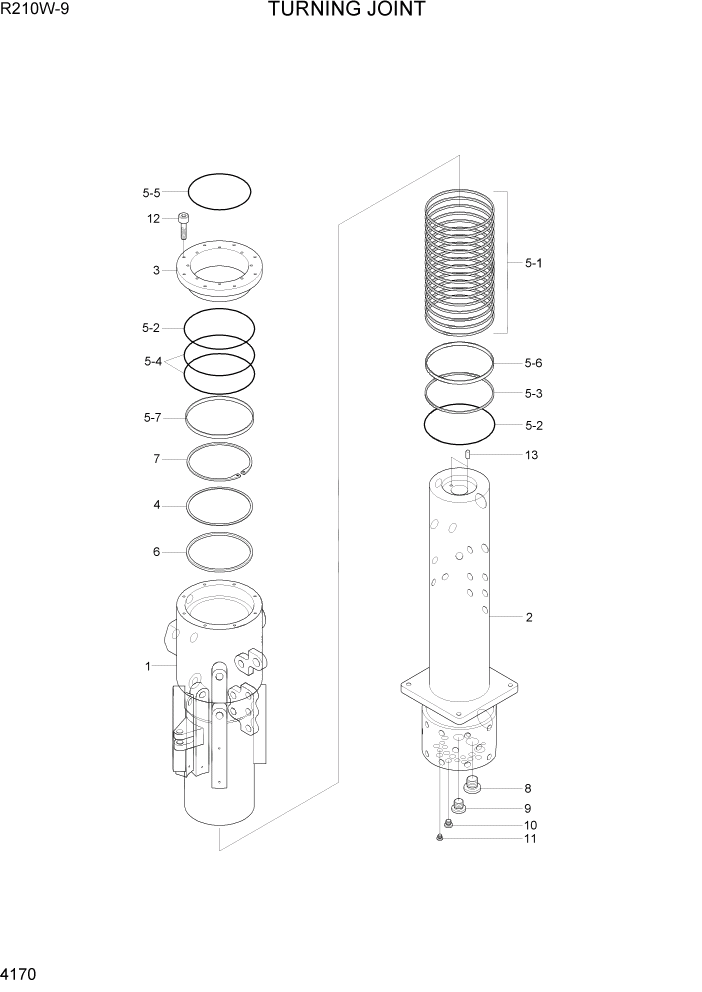 R210W-9

TURNING JOINT

5-5
12
3
5-2
5-4
5-7
7
4
6
1

5-1
5-6
5-3
5-2
13
2
8
9
10
11

4170