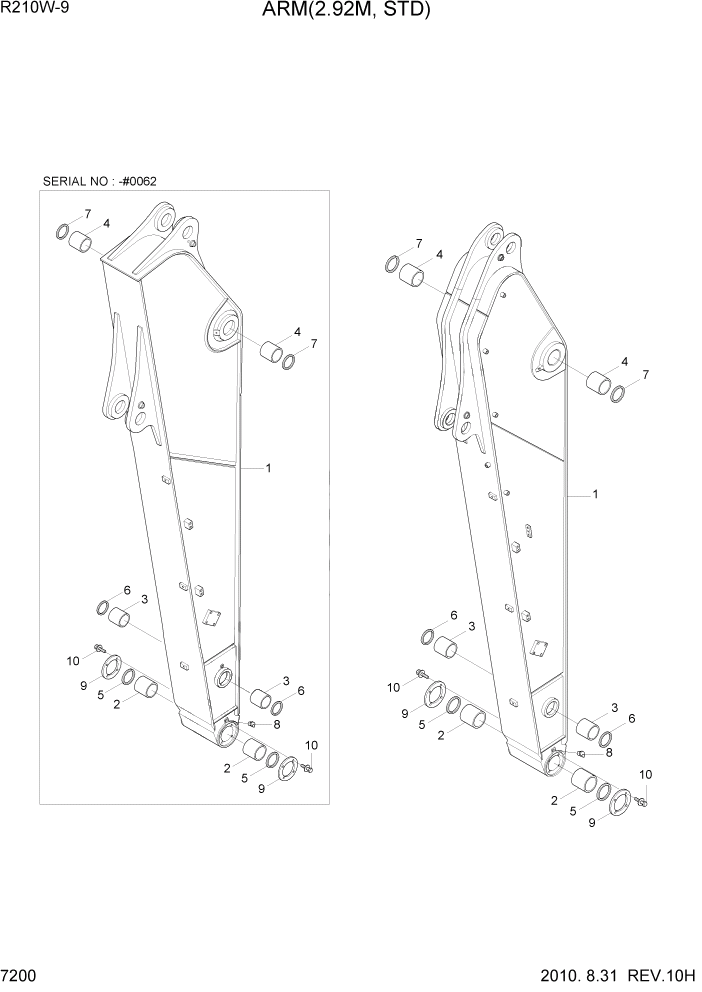 R210W-9

ARM(2.92M, STD)

SERIAL NO : -#0062

7
4
4
7
1
6
3
10
9
5
2
3
6
8
2
5
9
10

7
4
4
7
1
6
3
10
9
5
2
3
6
8
2
5
9
10

7200

2010. 8.31 REV.10H