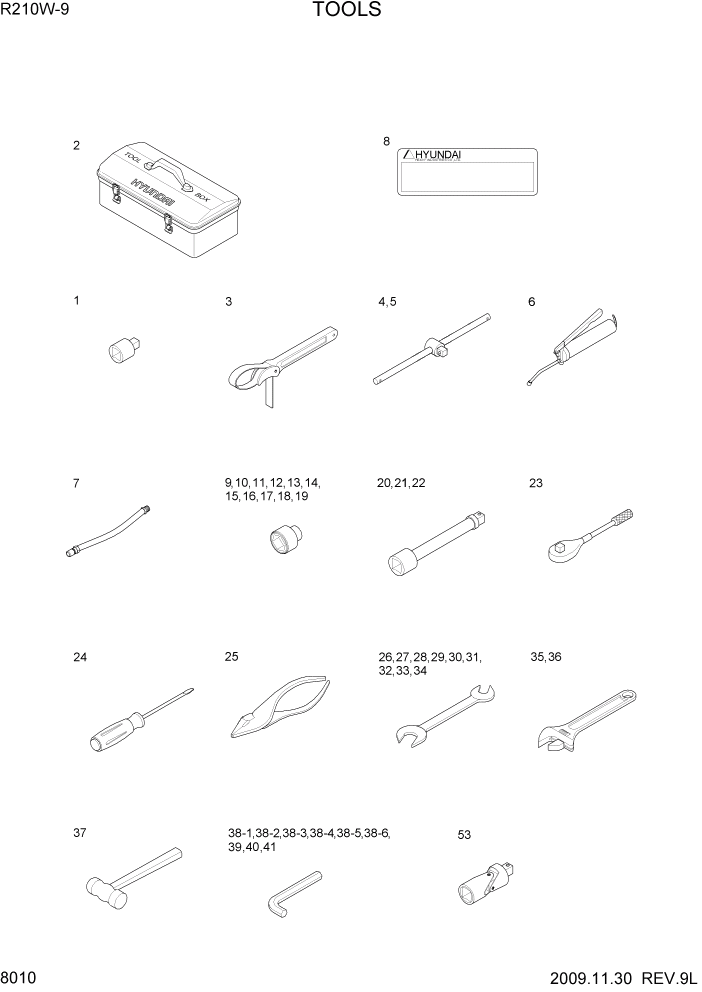 R210W-9

TOOLS

2

TOOL

HYUNDAI

BOX

8

HYUNDAI

1

3

4,5

6

7

9,10,11,12,13,14,
15,16,17,18,19

20,21,22

23

24

25

26,27,28,29,30,31,
32,33,34

35,36

37

38-1,38-2,38-3,38-4,38-5,38-6,
39,40,41

53

8010

2009.11.30 REV.9L