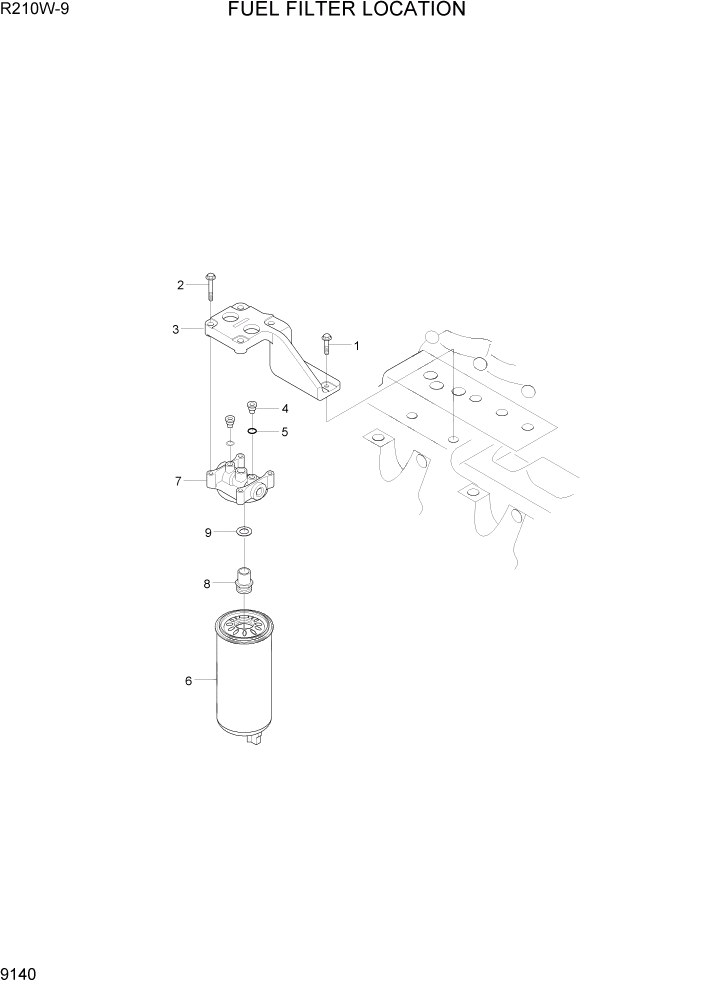 R210W-9

FUEL FILTER LOCATION

2

3

1

4

5

7

9

8

6

9140