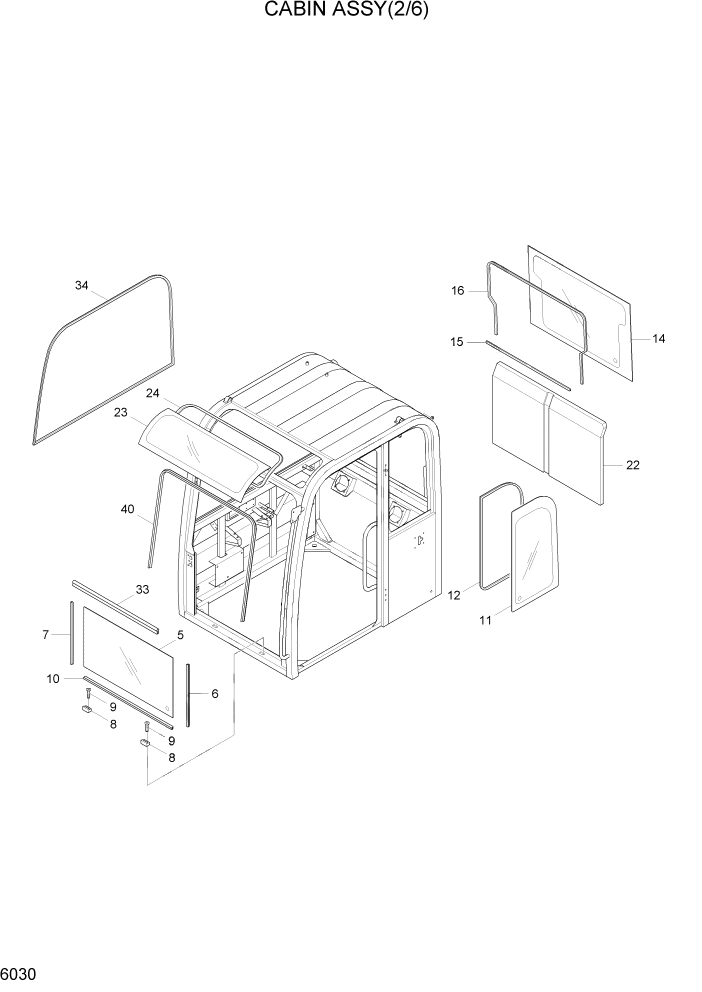 CABIN ASSY(2/6)

34
16
14
15
24
23
22
40
12
11
33
7
5
10
6
9
8
9
8

6030