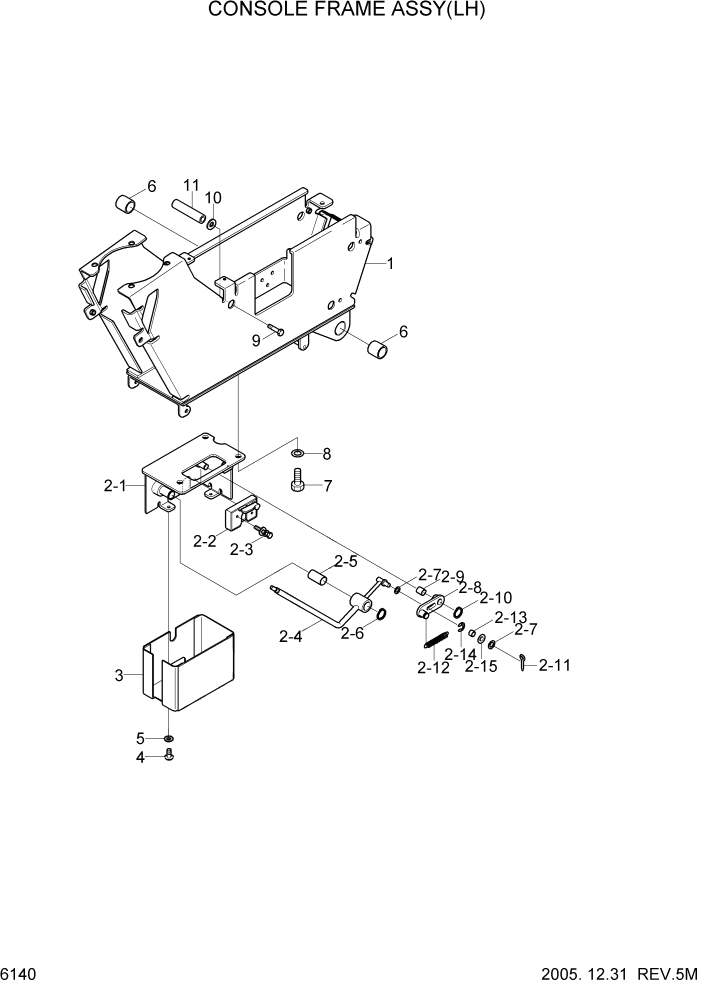 CONSOLE FRAME ASSY(LH)

6
11
10
1
9
6
8
7
2-1
2-2
2-3
2-5
2-7
2-9
2-8
2-10
2-13
2-7
2-4
2-6
2-14
2-12
2-15
2-11
3
5
4

6140

2005. 12.31 REV.5M