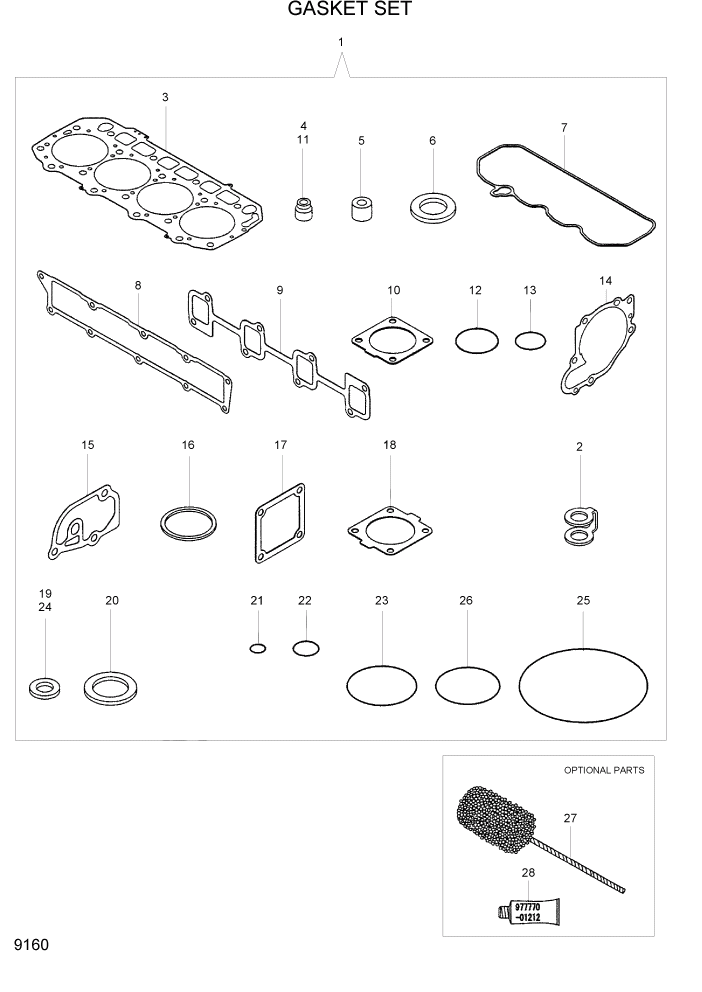 GASKET SET

1

3

4
11

5

6

7

8

9

10

12

13

14

15

16

17

18

2

19
24

20

21

22

23

26

25

OPTIONAL PARTS

27

28

977770
-01212

9160