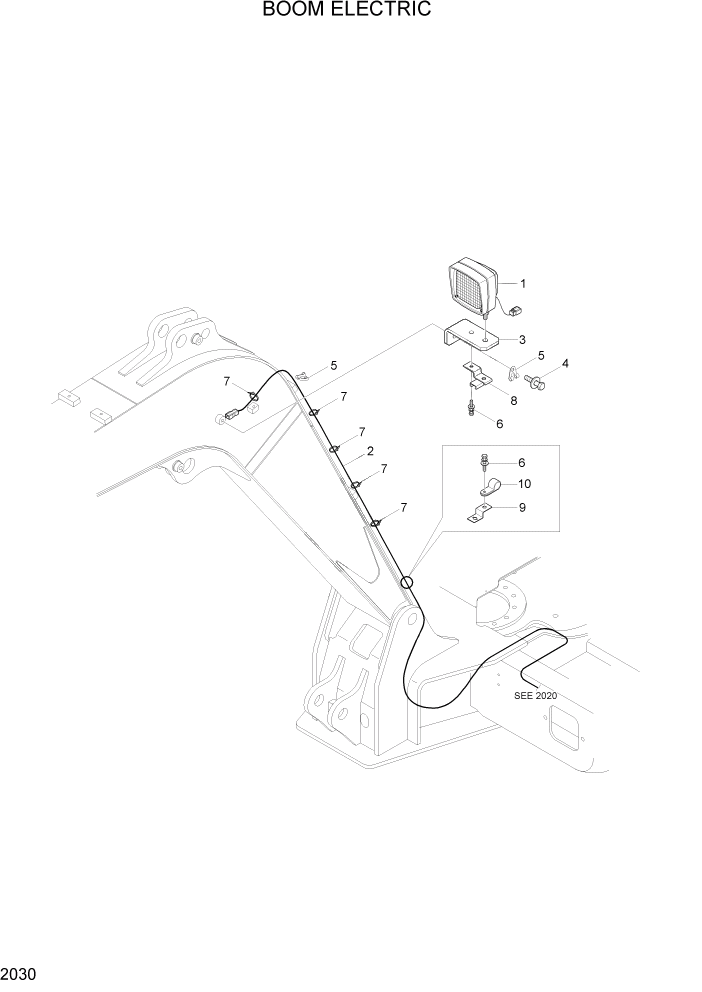 BOOM ELECTRIC

1
3
5
4
8
6
5
7
7
7
2
7
7
6
10
9
SEE 2020

2030