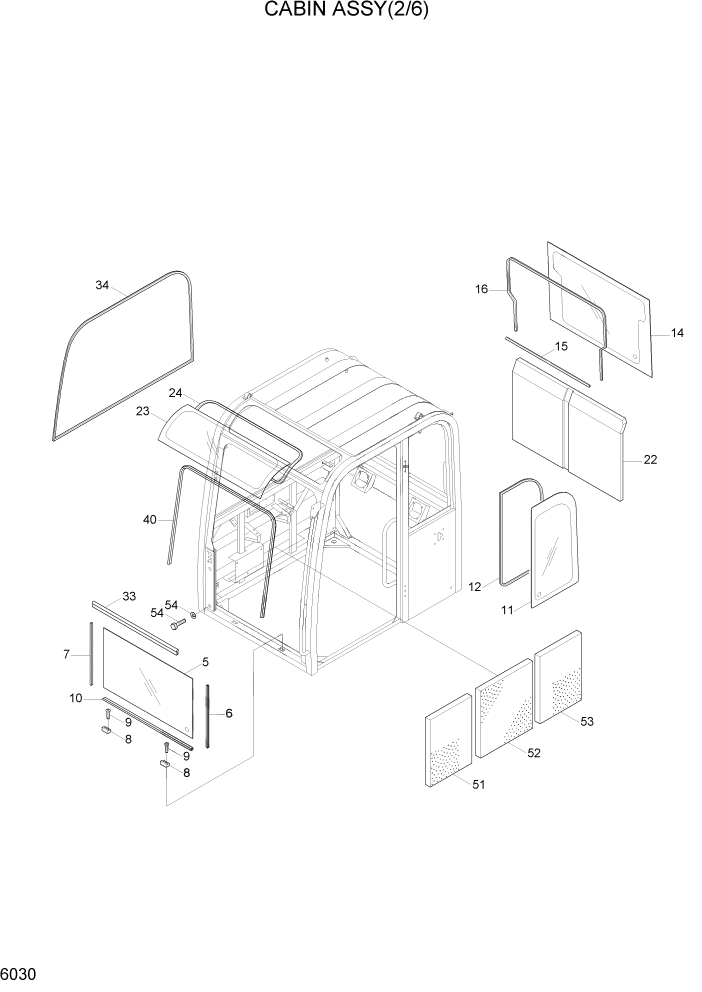 CABIN ASSY(2/6)

34

16

14

15

24

23

22

40

12

11

33

54

54

7

5

10

6

9

8

9

8

53

52

51

6030