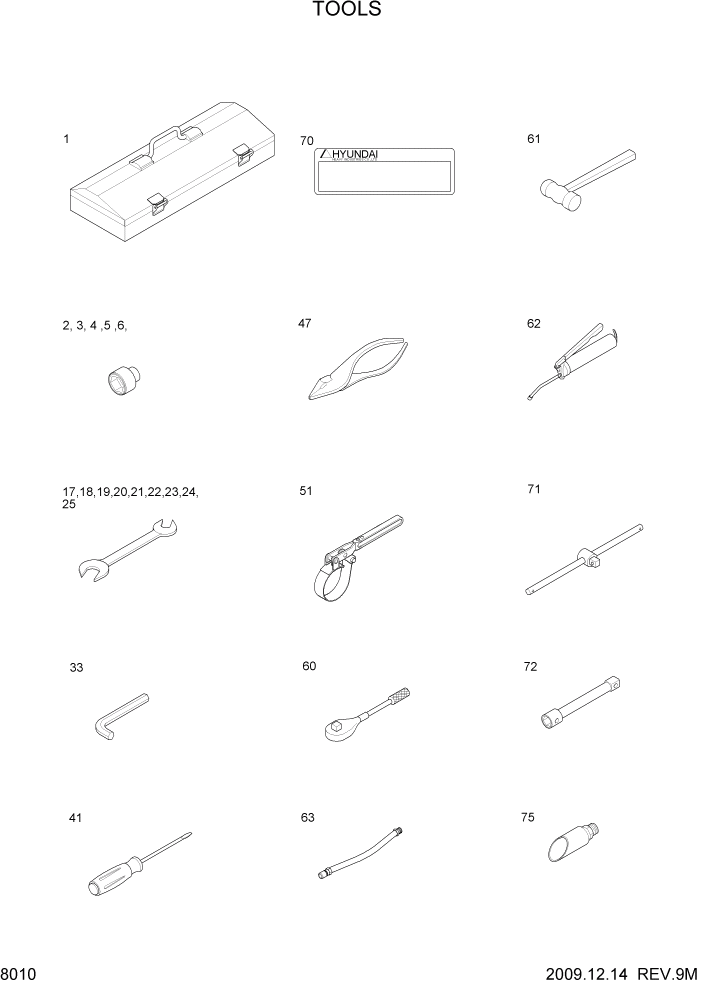 TOOLS

1

70

HYUNDAI

61

2, 3, 4 ,5 ,6,

47

62

17,18,19,20,21,22,23,24, 25

51

71

33

60

72

41

63

75

8010

2009.12.14 REV.9M