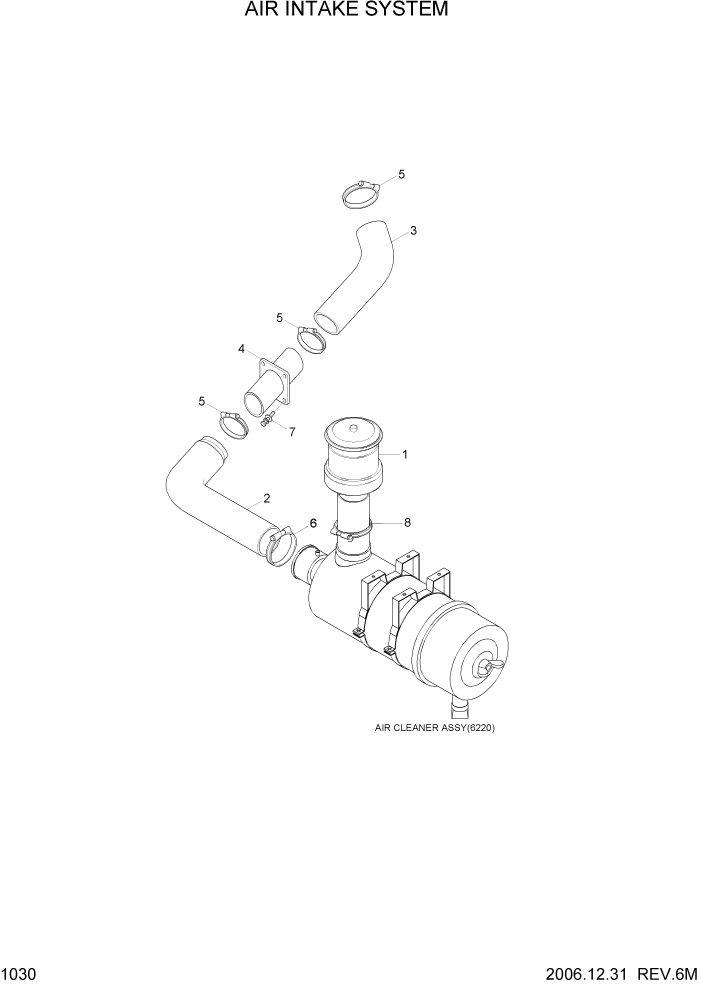 AIR INTAKE SYSTEM

5

3

5

4

5

7

1

2

6

8

AIR CLEANER ASSY(6220)

1030

2006.12.31 REV.6M