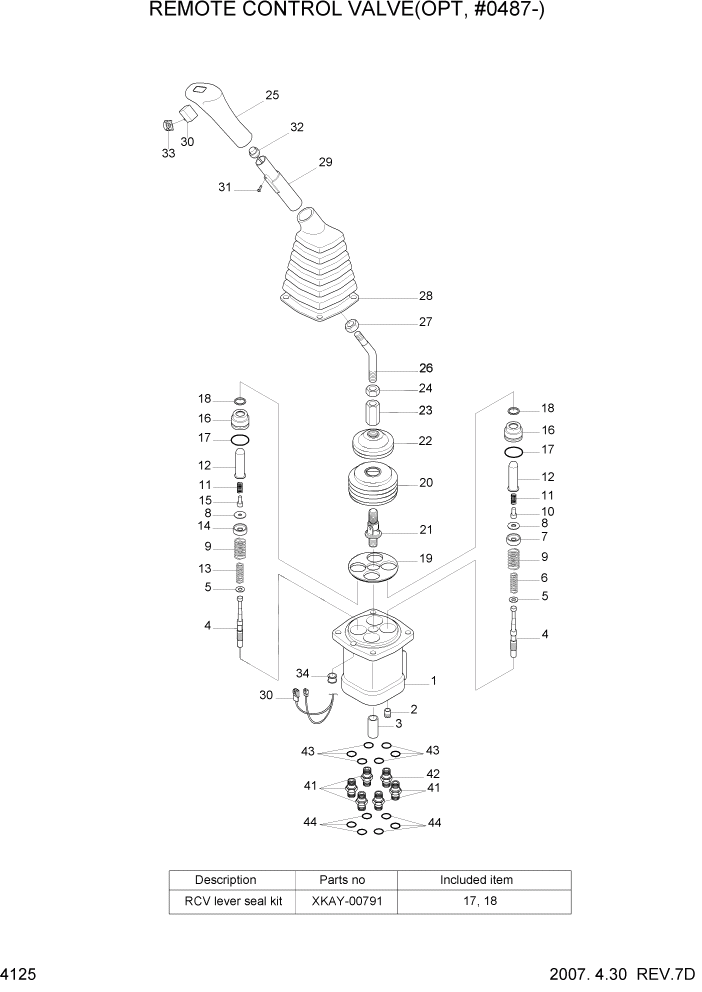 REMOTE CONTROL VALVE(OPT, #0487-)

25
32
33
30
29
31
28
27
26
24
23
22
20
21
19
18
16
17
12
11
15
8
14
9
13
5
4
18
16
17
12
11
10
8
7
9
6
5
4
34
1
30
2
3
43
43
42
41
41
44
44

| Description | Parts no | Included item |
|---|---|---|
| RCV lever seal kit | XKAY-00791 | 17, 18 |

4125
2007. 4.30 REV.7D