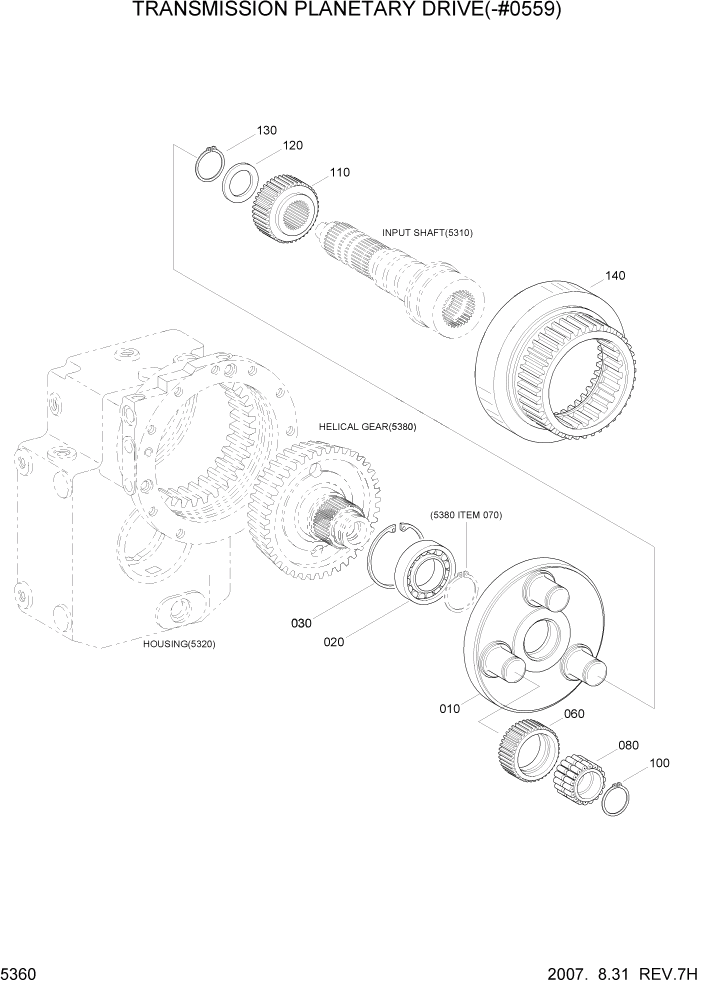 TRANSMISSION PLANETARY DRIVE(-#0559)

130
120
110
INPUT SHAFT(5310)
140
HELICAL GEAR(5380)
(5380 ITEM 070)
030
020
HOUSING(5320)
010
060
080
100

5360

2007. 8.31 REV.7H