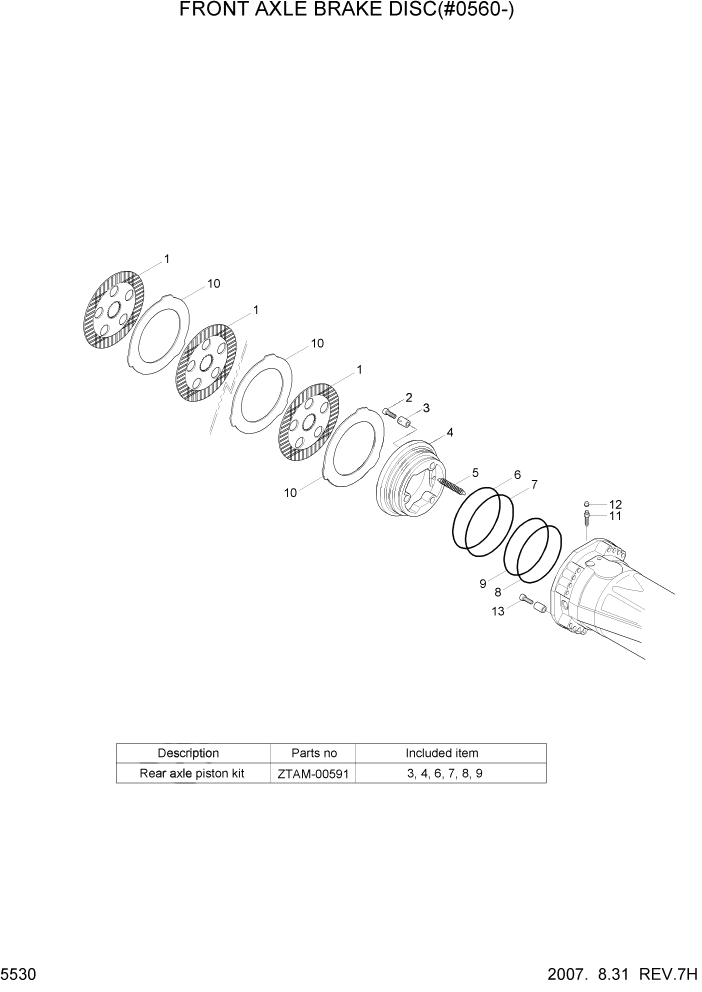 FRONT AXLE BRAKE DISC(#0560-)

1
10
1
10
1
2
3
4
10
5
6
7
12
11
9
8
13

| Description | Parts no | Included item |
|---|---|---|
| Rear axle piston kit | ZTAM-00591 | 3, 4, 6, 7, 8, 9 |

5530

2007. 8.31 REV.7H