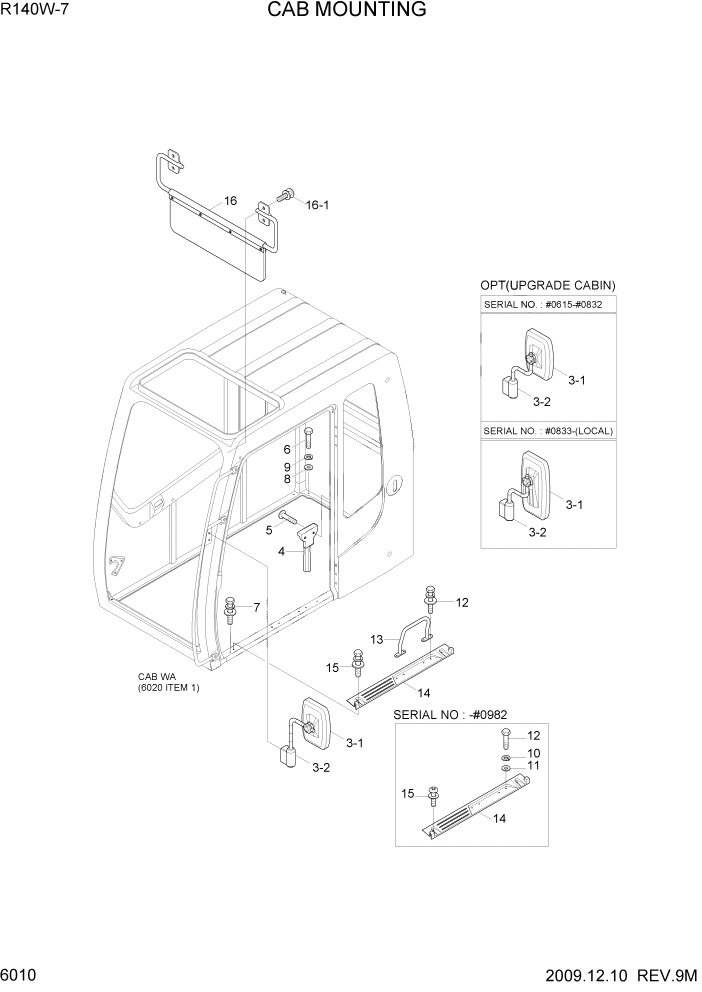 R140W-7

CAB MOUNTING

16

16-1

OPT(UPGRADE CABIN)

SERIAL NO. : #0615-#0832

3-1

3-2

SERIAL NO. : #0833-(LOCAL)

3-1

3-2

6

9

8

5

4

7

12

13

15

14

CAB WA
(6020 ITEM 1)

3-1

3-2

SERIAL NO : -#0982

12

10

11

15

14

6010

2009.12.10 REV.9M