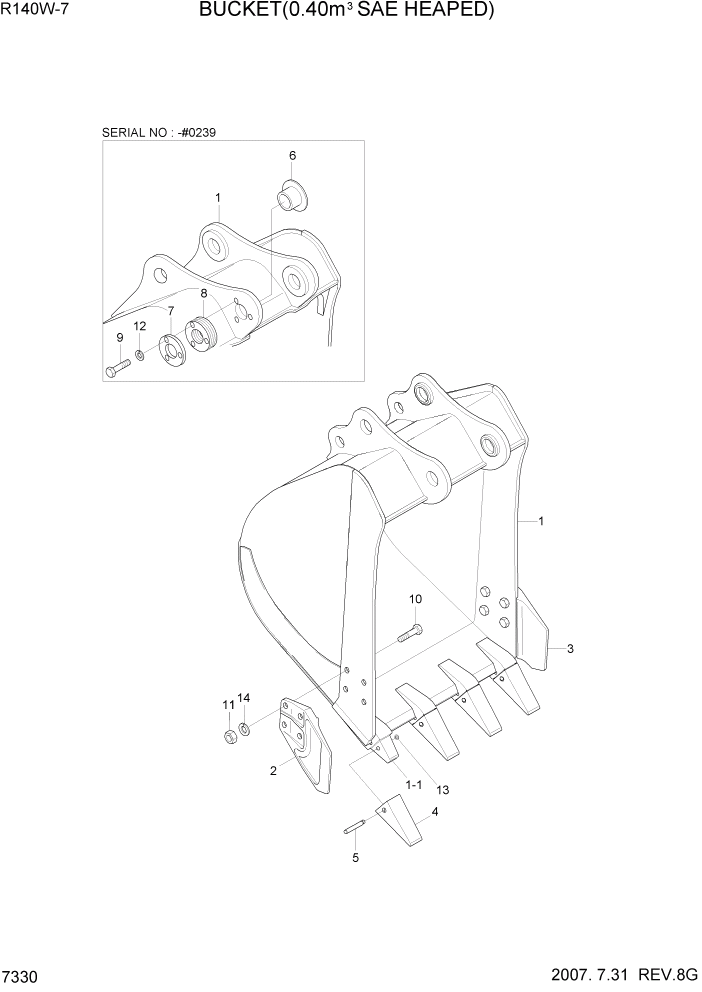 R140W-7

BUCKET(0.40m$^3$ SAE HEAPED)

SERIAL NO : -#0239

6

1

8

7

12

9

1

10

3

11

14

2

1-1

13

4

5

7330

2007. 7.31 REV.8G