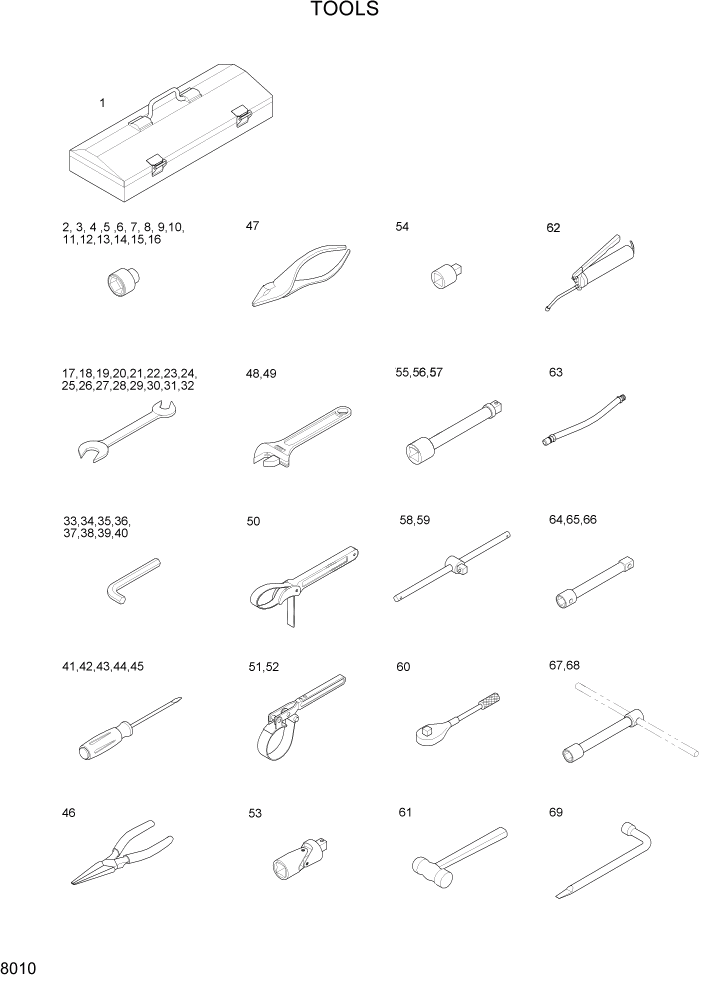 TOOLS

1

2, 3, 4 ,5 ,6, 7, 8, 9,10, 11,12,13,14,15,16

47

54

62

17,18,19,20,21,22,23,24, 25,26,27,28,29,30,31,32

48,49

55,56,57

63

33,34,35,36, 37,38,39,40

50

58,59

64,65,66

41,42,43,44,45

51,52

60

67,68

46

53

61

69

8010