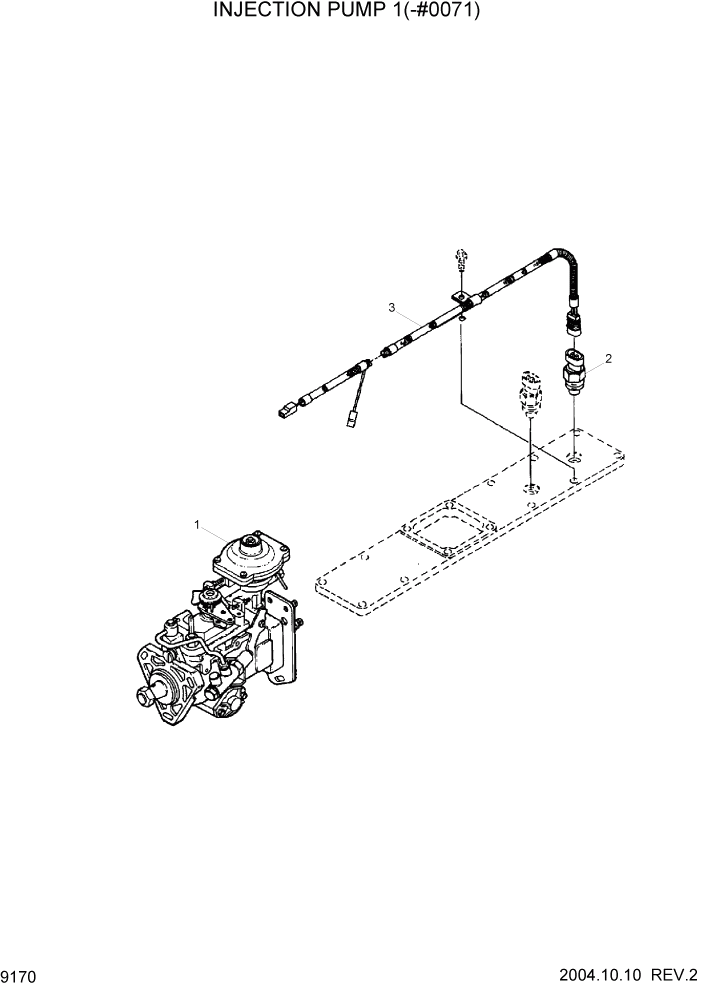 INJECTION PUMP 1(-#0071)

3

2

1

9170

2004.10.10 REV.2