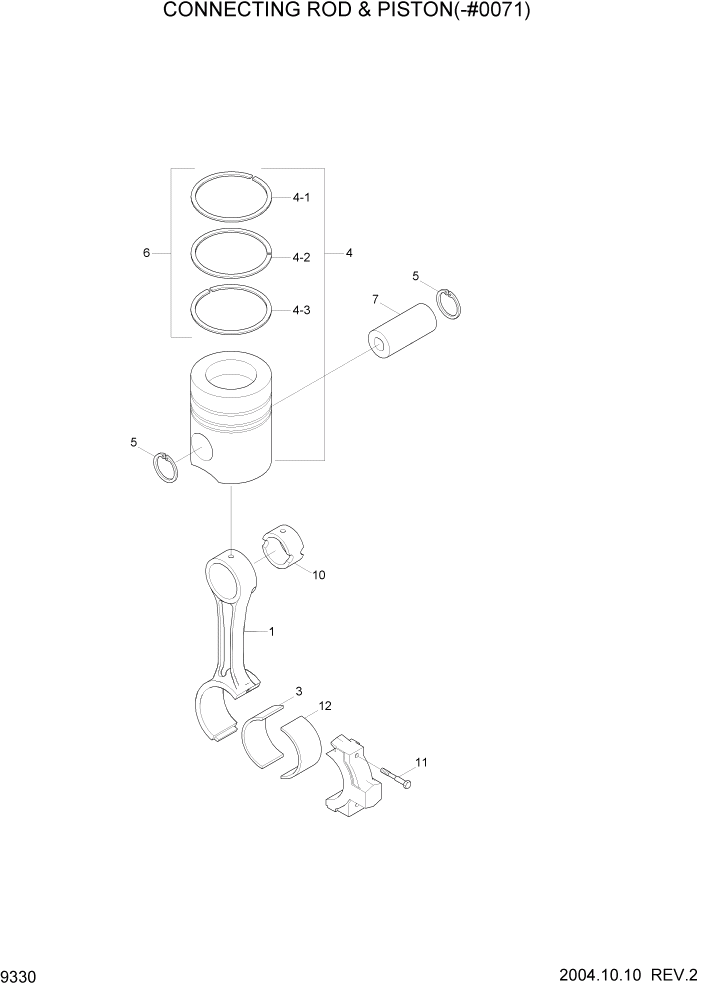 CONNECTING ROD & PISTON(-#0071)

4-1
6
4-2
4
4-3
5
7
5
10
1
3
12
11

9330

2004.10.10 REV.2