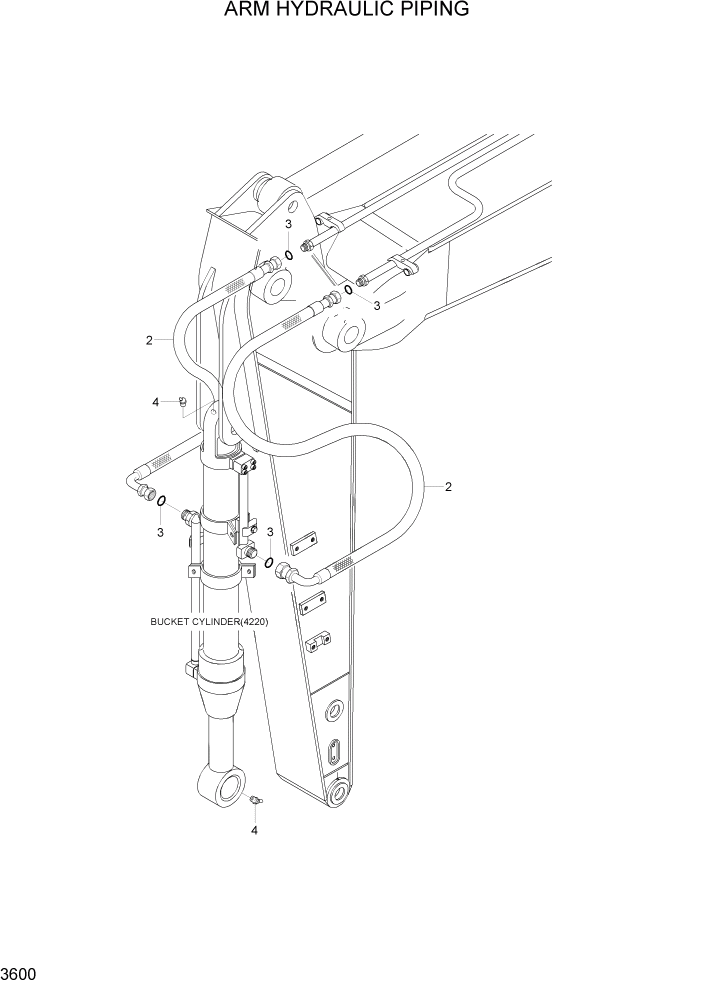 ARM HYDRAULIC PIPING

3

3

2

4

2

3

3

BUCKET CYLINDER(4220)

4

3600