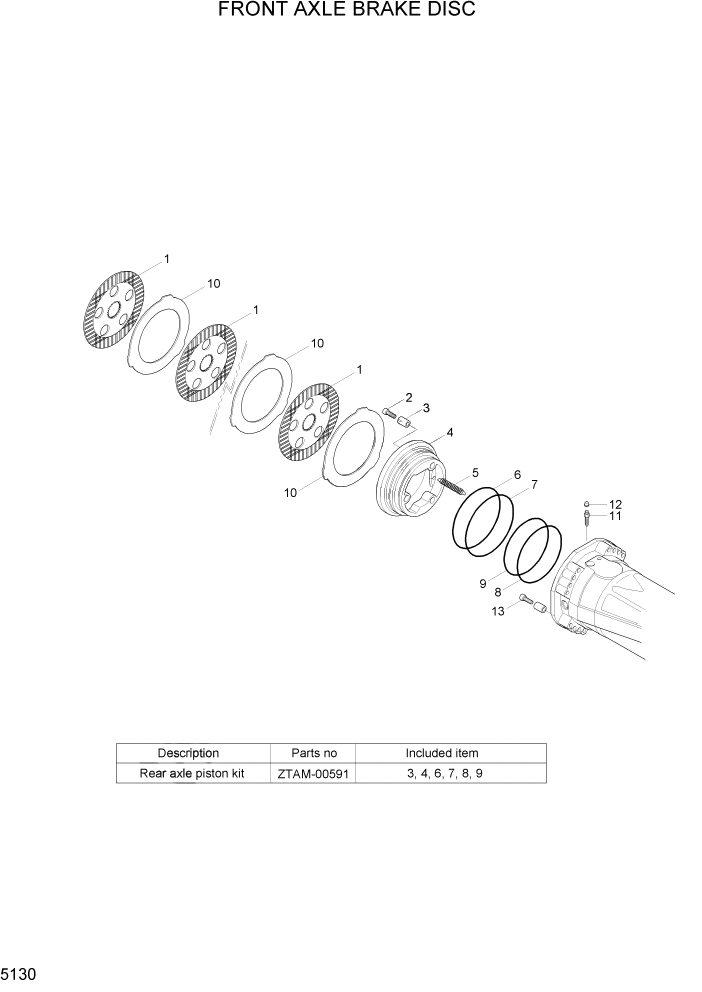 FRONT AXLE BRAKE DISC

1
10
1
10
1
2
3
4
10
5
6
7
12
11
9
8
13

| Description | Parts no | Included item |
|---|---|---|
| Rear axle piston kit | ZTAM-00591 | 3, 4, 6, 7, 8, 9 |

5130