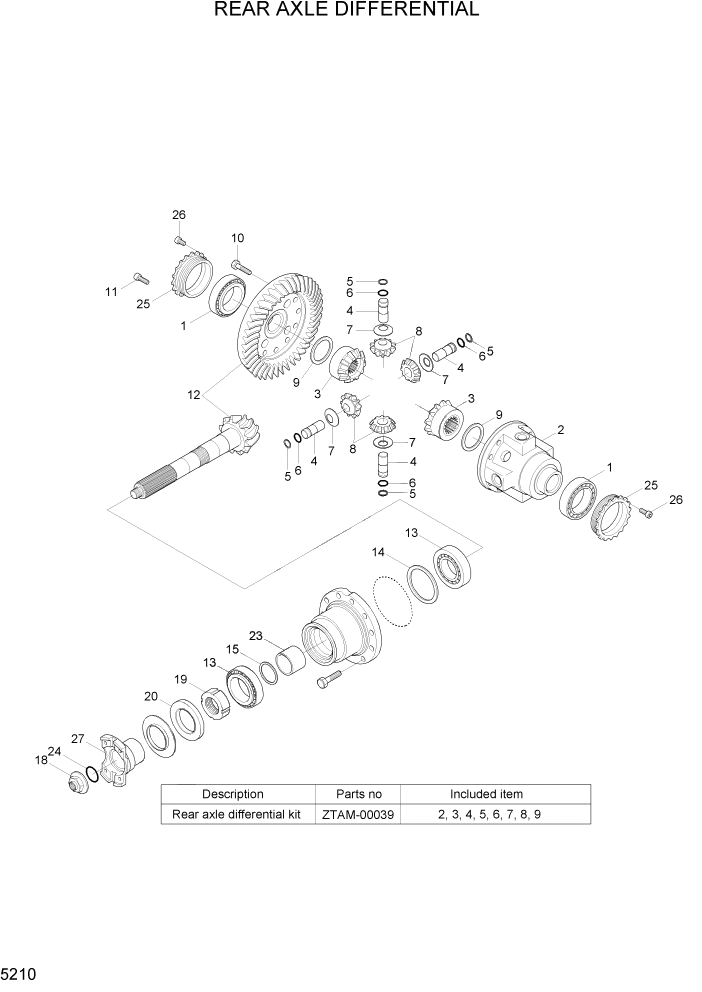 REAR AXLE DIFFERENTIAL

26
10
11
25
1
5
6
4
7
8
6
5
4
7
9
3
12
3
9
2
5
6
4
7
8
7
4
6
5
1
25
26
13
14
23
15
13
19
20
27
24
18

| Description | Parts no | Included item |
|---|---|---|
| Rear axle differential kit | ZTAM-00039 | 2, 3, 4, 5, 6, 7, 8, 9 |

5210