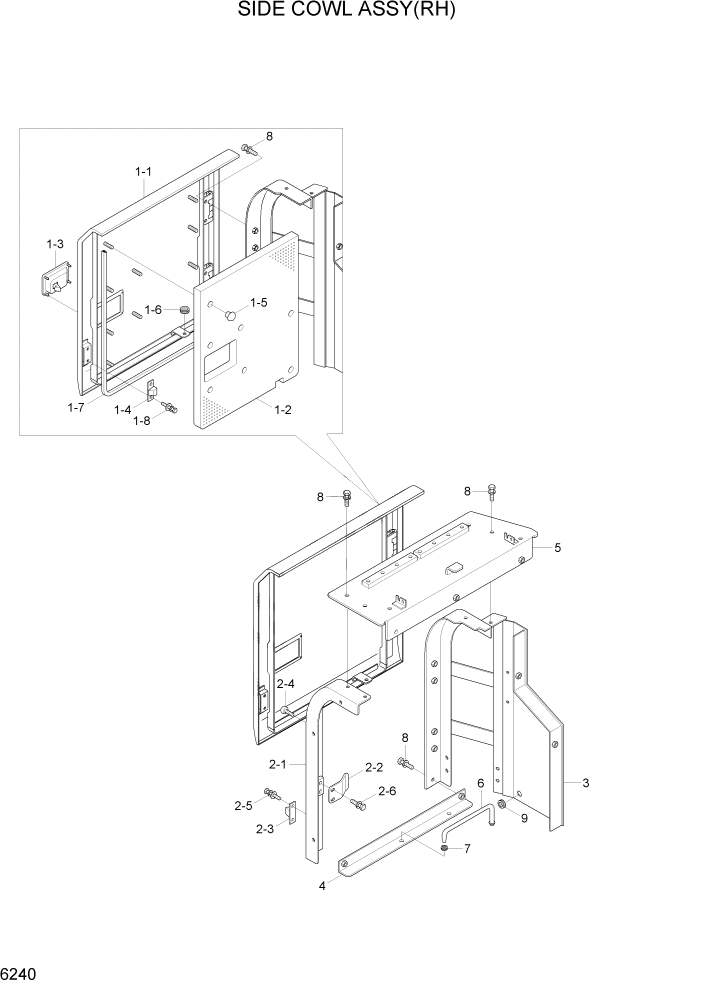 SIDE COWL ASSY(RH)

8
1-1
1-3
1-6
1-5
1-7
1-4
1-8
1-2

8
8
5
2-4
8
2-1
2-2
2-5
2-6
2-3
6
3
9
7
4

6240