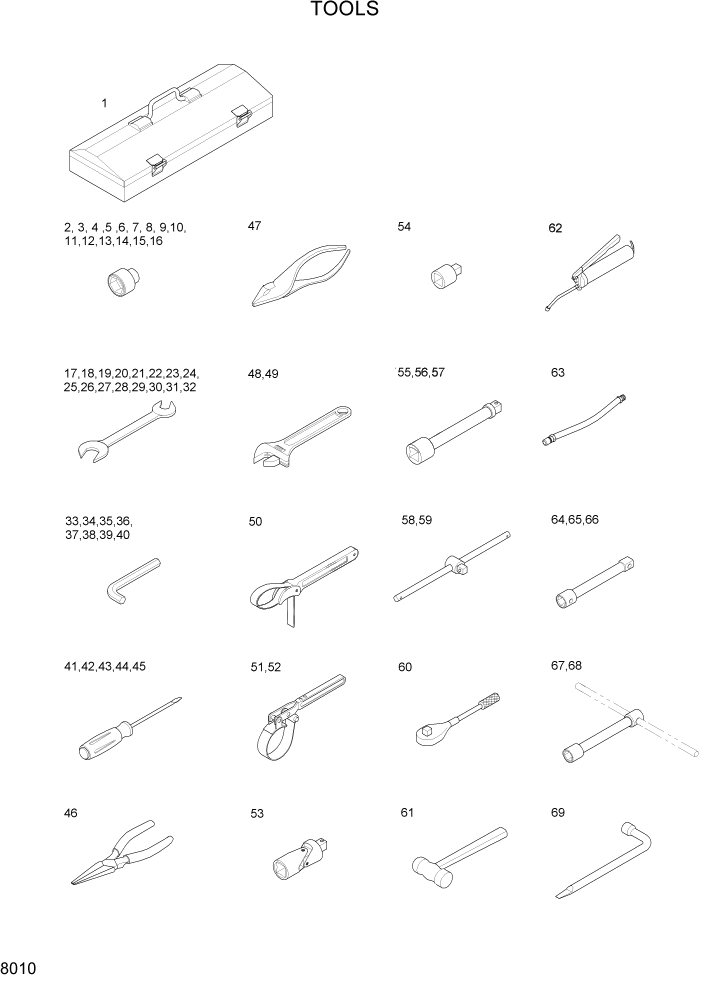 TOOLS

1

2, 3, 4 ,5 ,6, 7, 8, 9,10, 11,12,13,14,15,16

47

54

62

17,18,19,20,21,22,23,24, 25,26,27,28,29,30,31,32

48,49

55,56,57

63

33,34,35,36, 37,38,39,40

50

58,59

64,65,66

41,42,43,44,45

51,52

60

67,68

46

53

61

69

8010