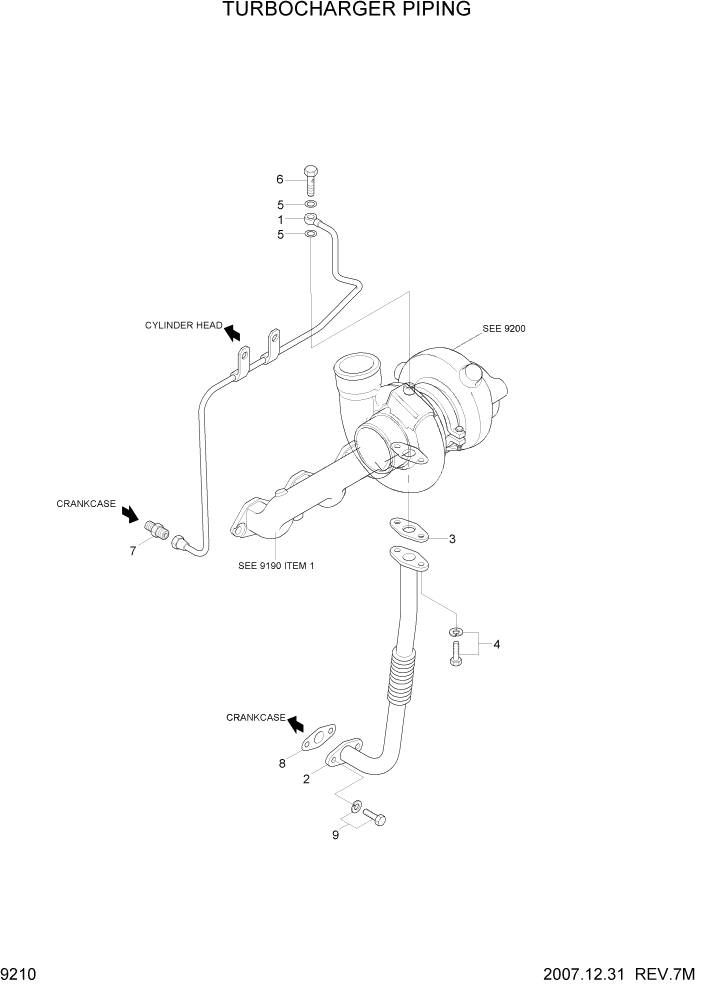 TURBOCHARGER PIPING

6
5
1
5

CYLINDER HEAD

SEE 9200

CRANKCASE

7

SEE 9190 ITEM 1

3

4

CRANKCASE

8

2

9

9210

2007.12.31 REV.7M