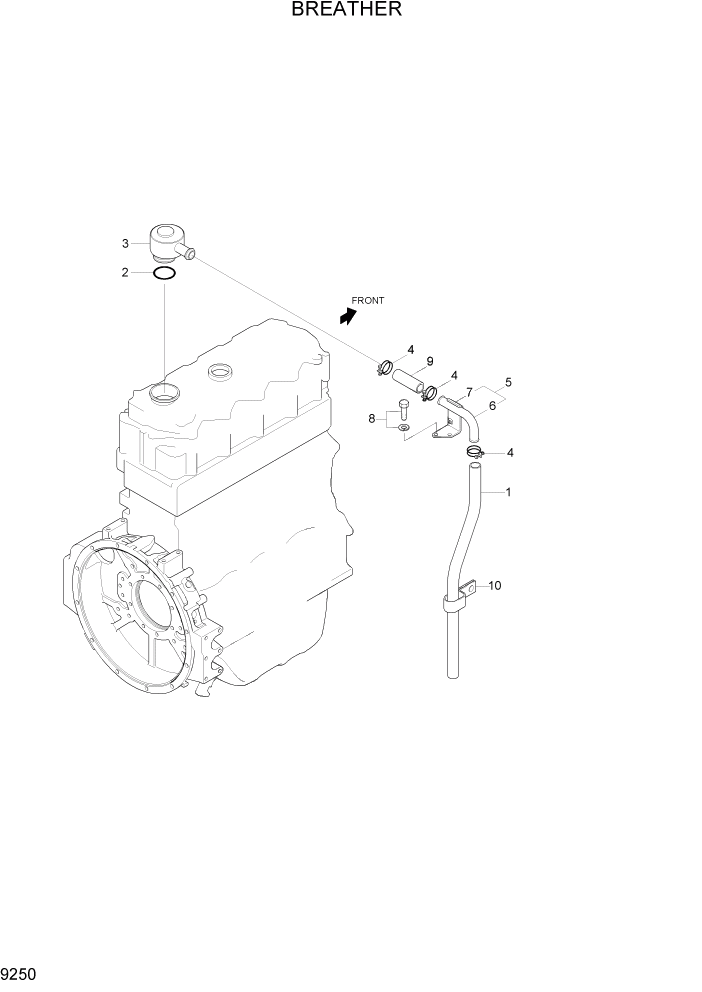 BREATHER

3
2
FRONT
4
9
4
7
5
6
8
4
1
10

9250