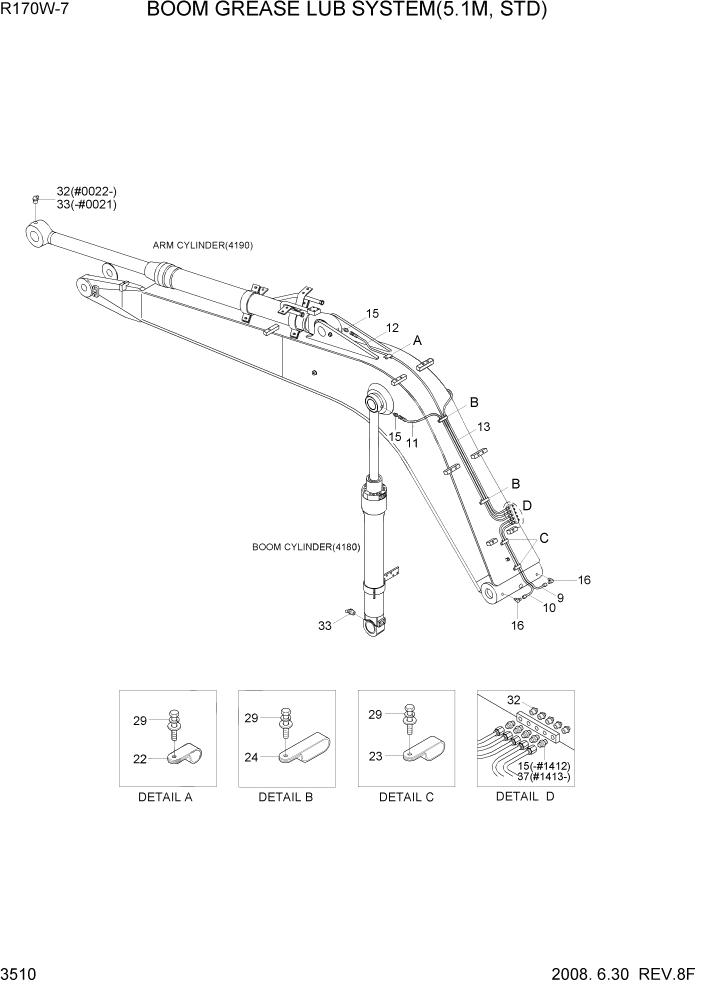 R170W-7 BOOM GREASE LUB SYSTEM(5.1M, STD)

32(#0022-)
33(-#0021)

ARM CYLINDER(4190)

15
12
A
B
13
15
11
B
D
C
BOOM CYLINDER(4180)
16
9
10
16
33

29
22
DETAIL A

29
24
DETAIL B

29
23
DETAIL C

32
15(-#1412)
37(#1413-)
DETAIL D

3510

2008. 6.30 REV.8F