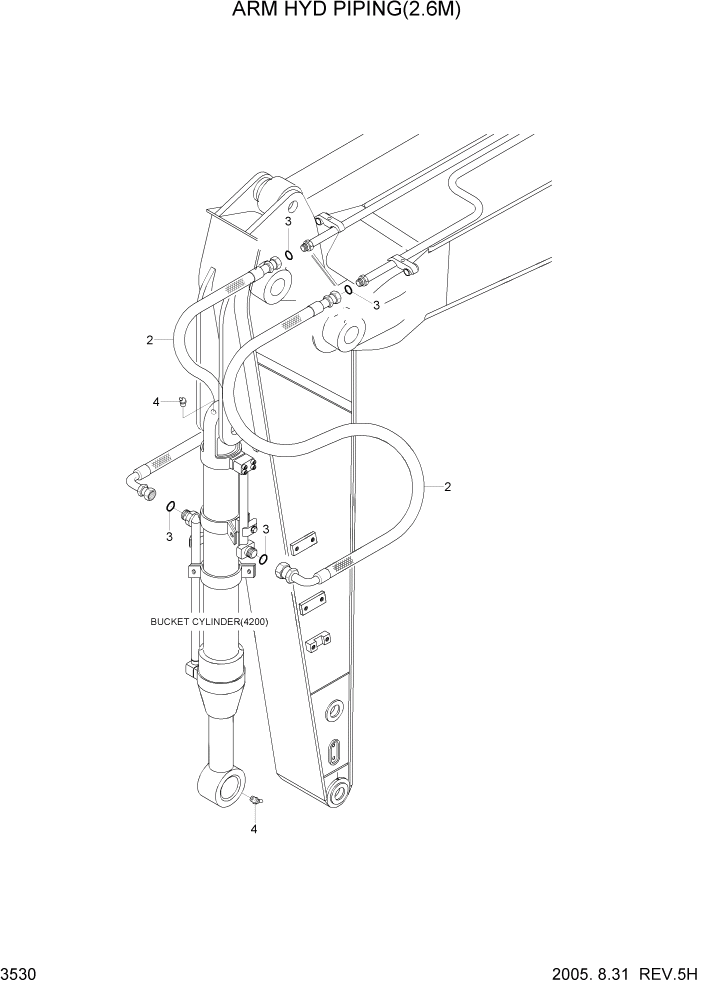 ARM HYD PIPING(2.6M)

3

3

2

4

2

3

3

BUCKET CYLINDER(4200)

4

3530

2005. 8.31 REV.5H