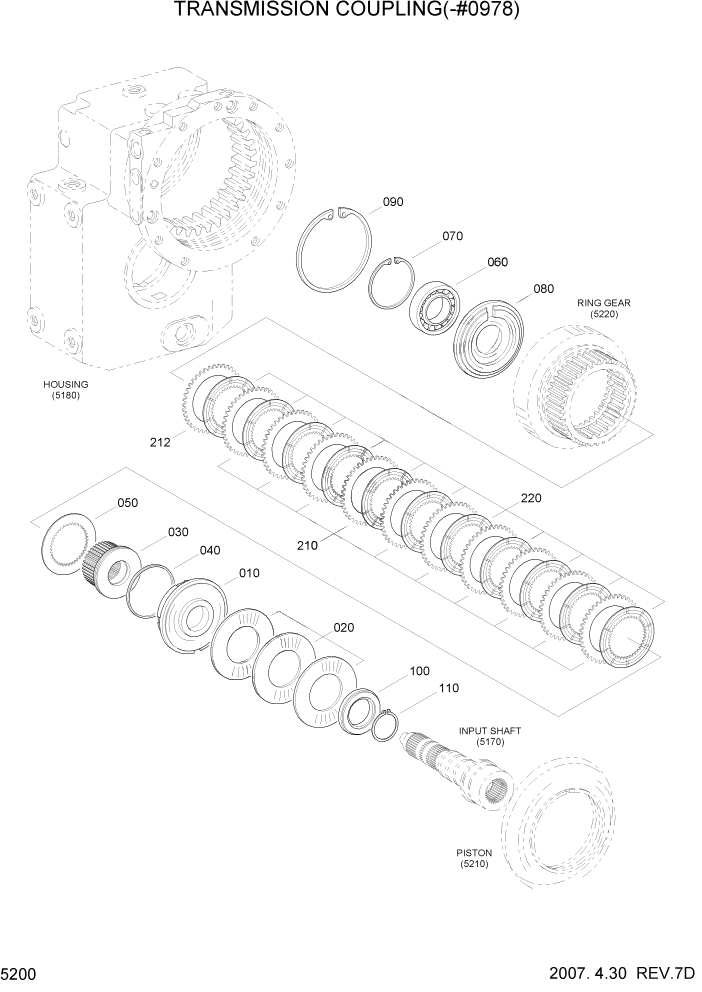 TRANSMISSION COUPLING(-#0978)

090
070
060
080
RING GEAR
(5220)
HOUSING
(5180)
212
220
210
050
030
040
010
020
100
110
INPUT SHAFT
(5170)
PISTON
(5210)

5200
2007. 4.30 REV.7D