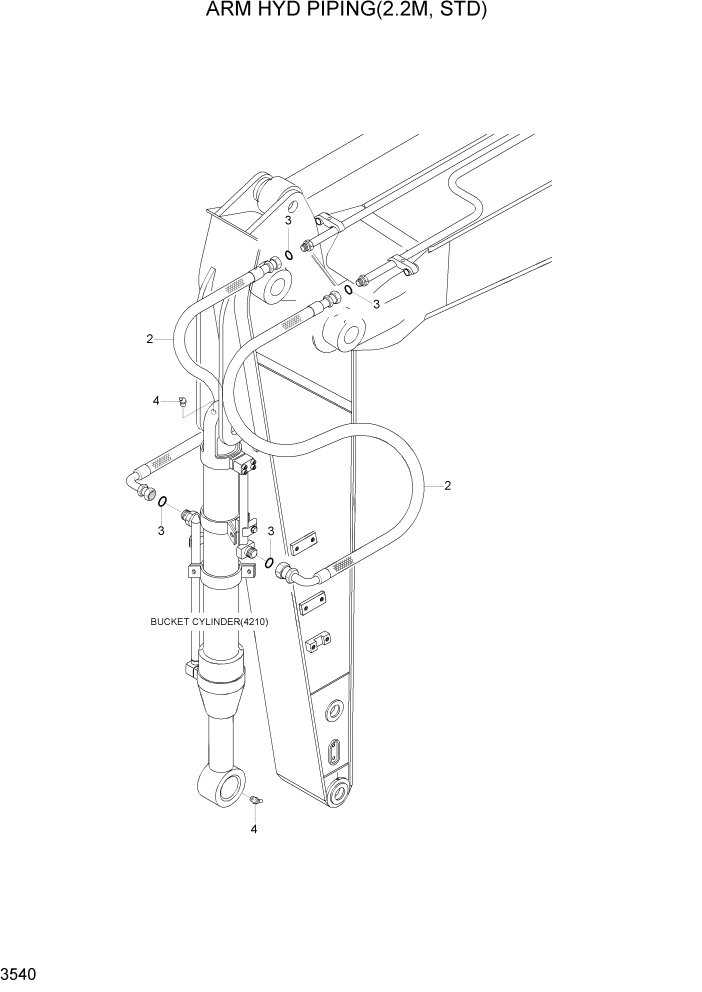 ARM HYD PIPING(2.2M, STD)

3

3

2

4

2

3

3

BUCKET CYLINDER(4210)

4

3540