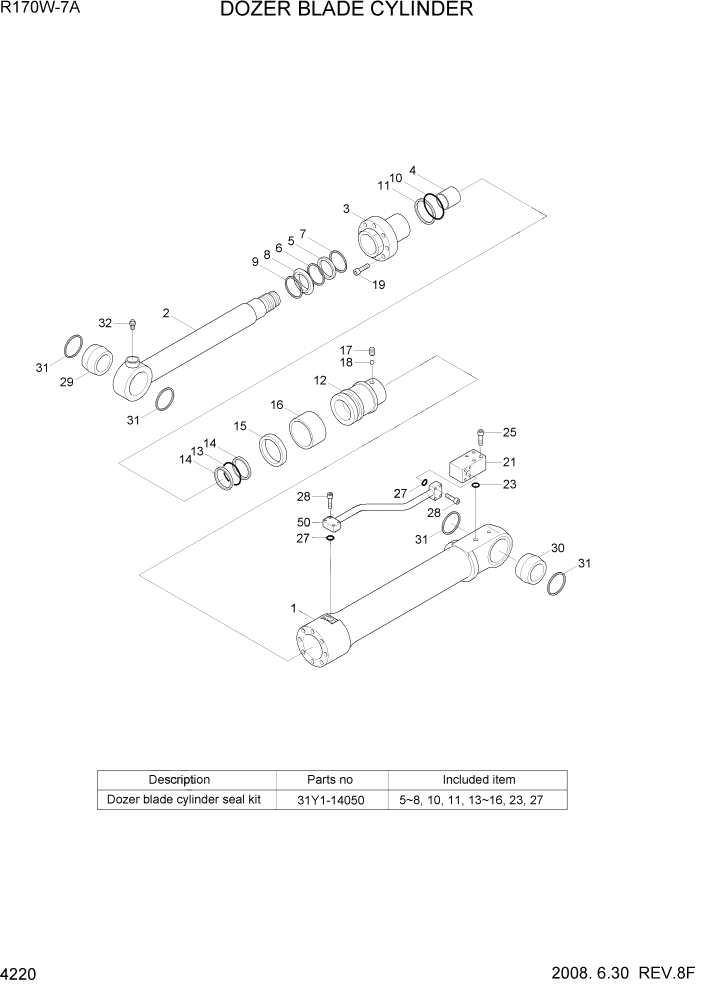 R170W-7A

DOZER BLADE CYLINDER

4
10
11
3
7
5
6
8
9
19
32
2
31
29
31
17
18
12
16
15
14
13
14
25
21
23
27
28
28
50
27
31
30
31
1

| Description | Parts no | Included item |
|---|---|---|
| Dozer blade cylinder seal kit | 31Y1-14050 | 5~8, 10, 11, 13~16, 23, 27 |

4220

2008. 6.30 REV.8F